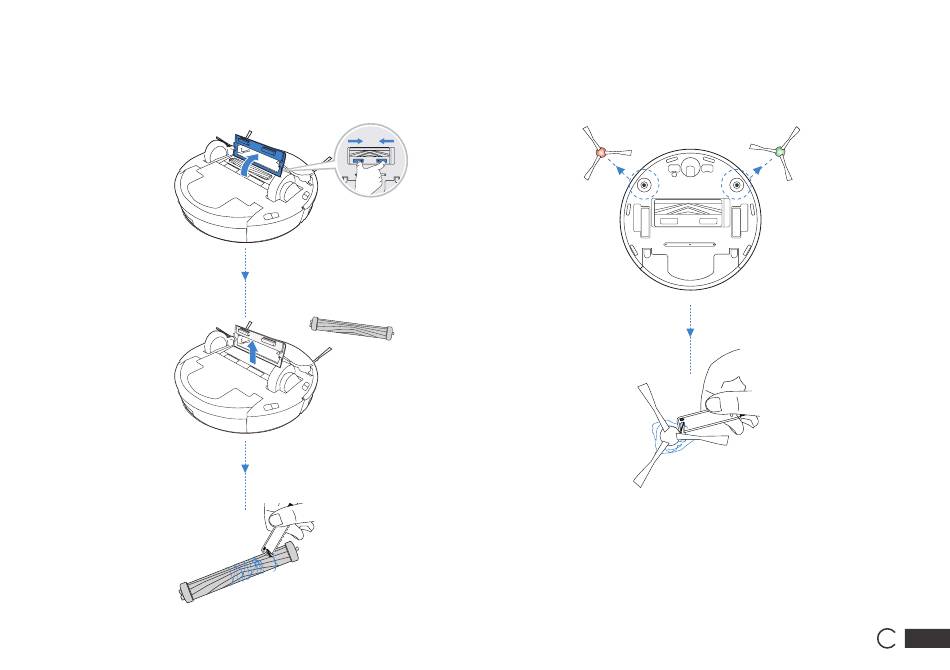 C