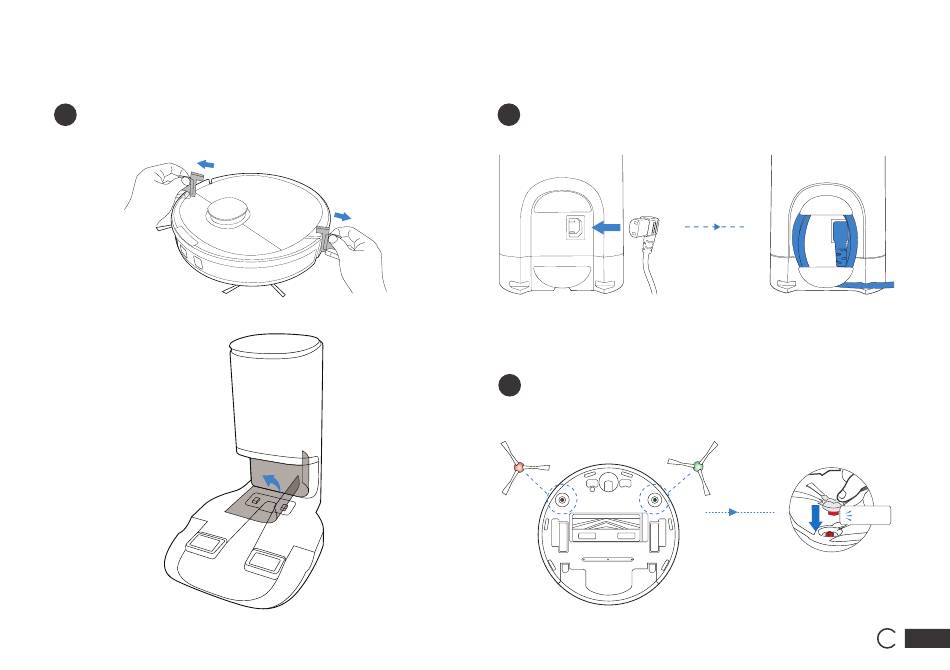 C