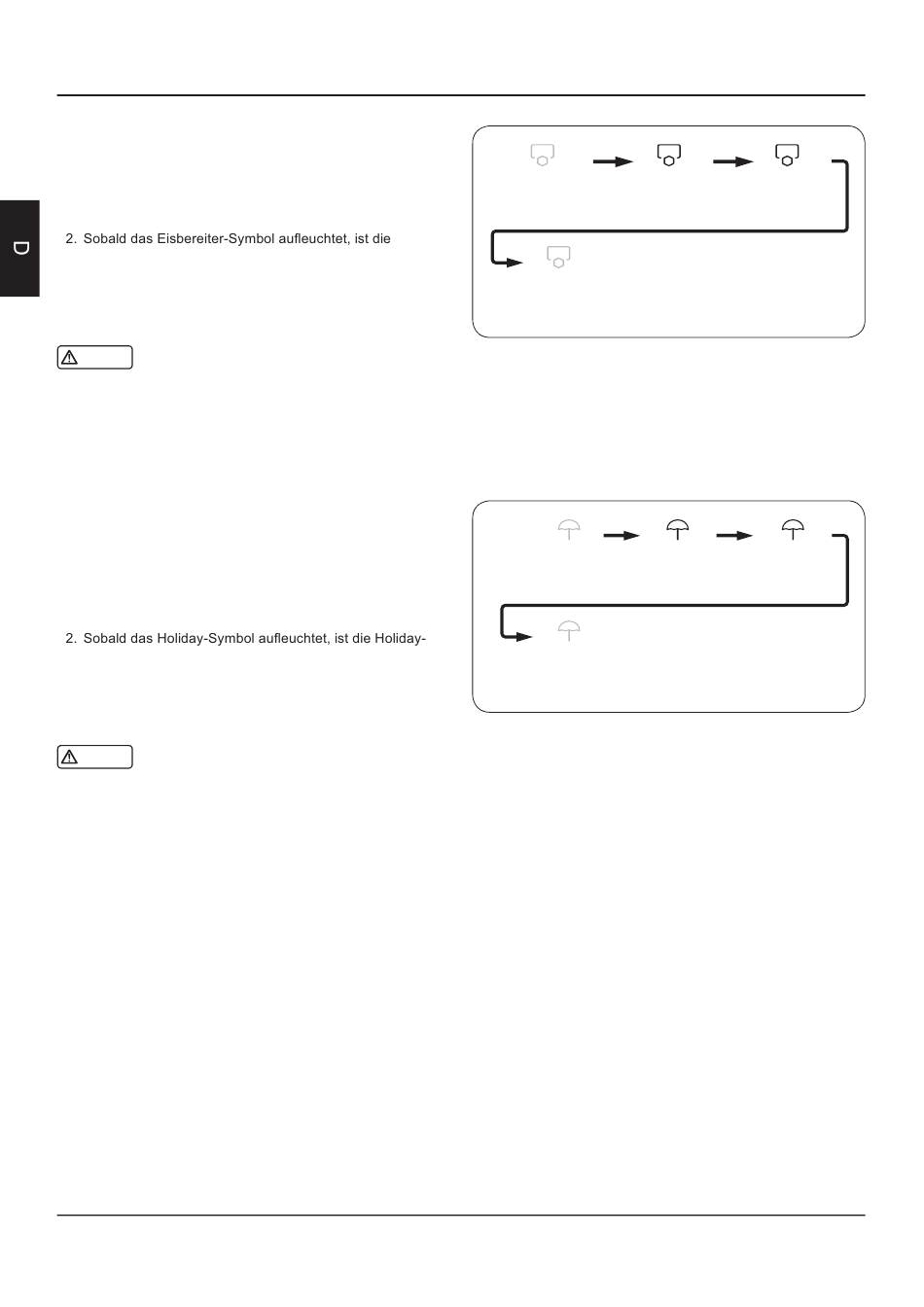 D

2. Sobald das Eisbereiter-Symbol aufleuchtet, ist die

2. Sobald das Holiday-Symbol aufleuchtet, ist die Holiday-