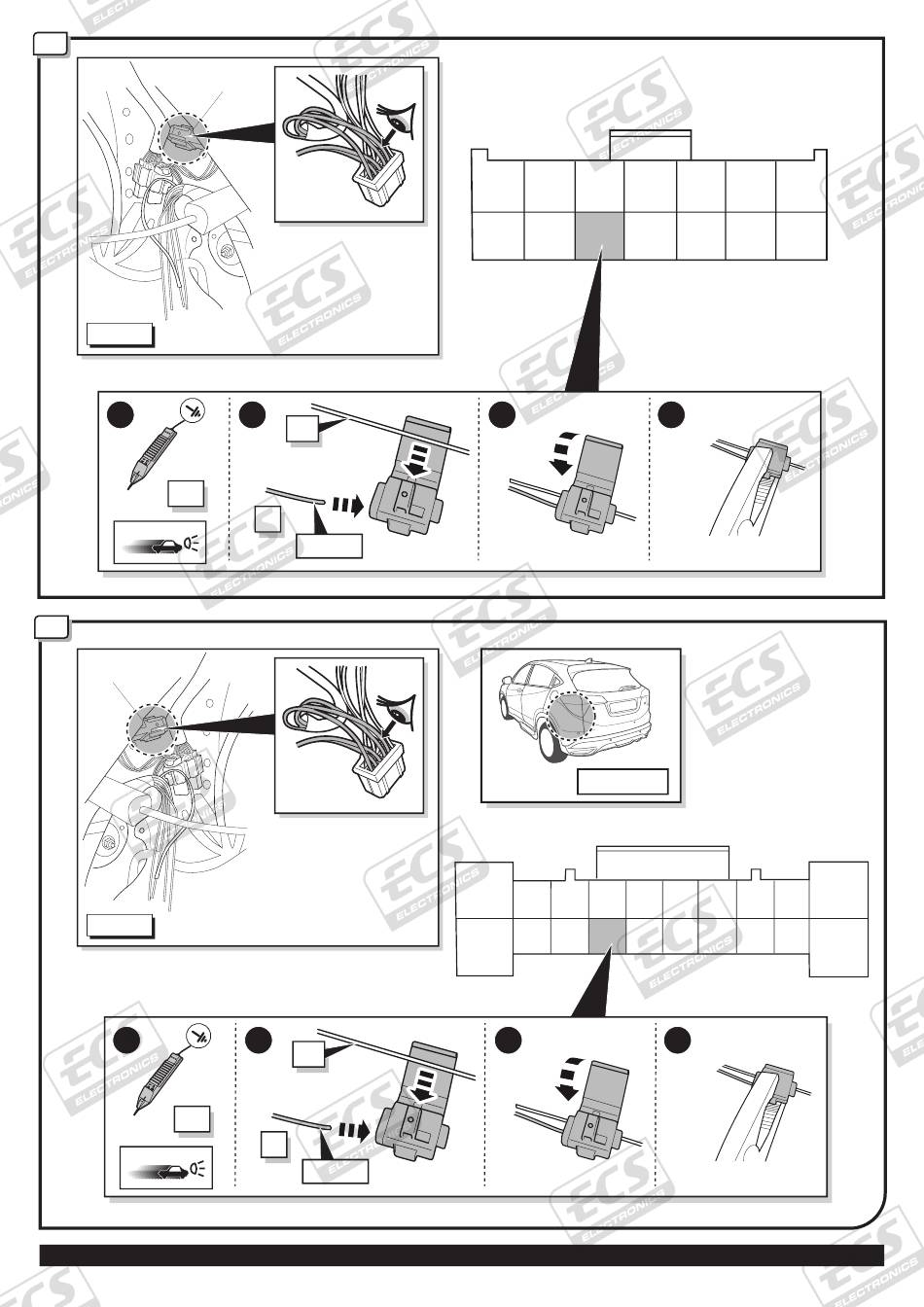 ECS ELECTRONICS