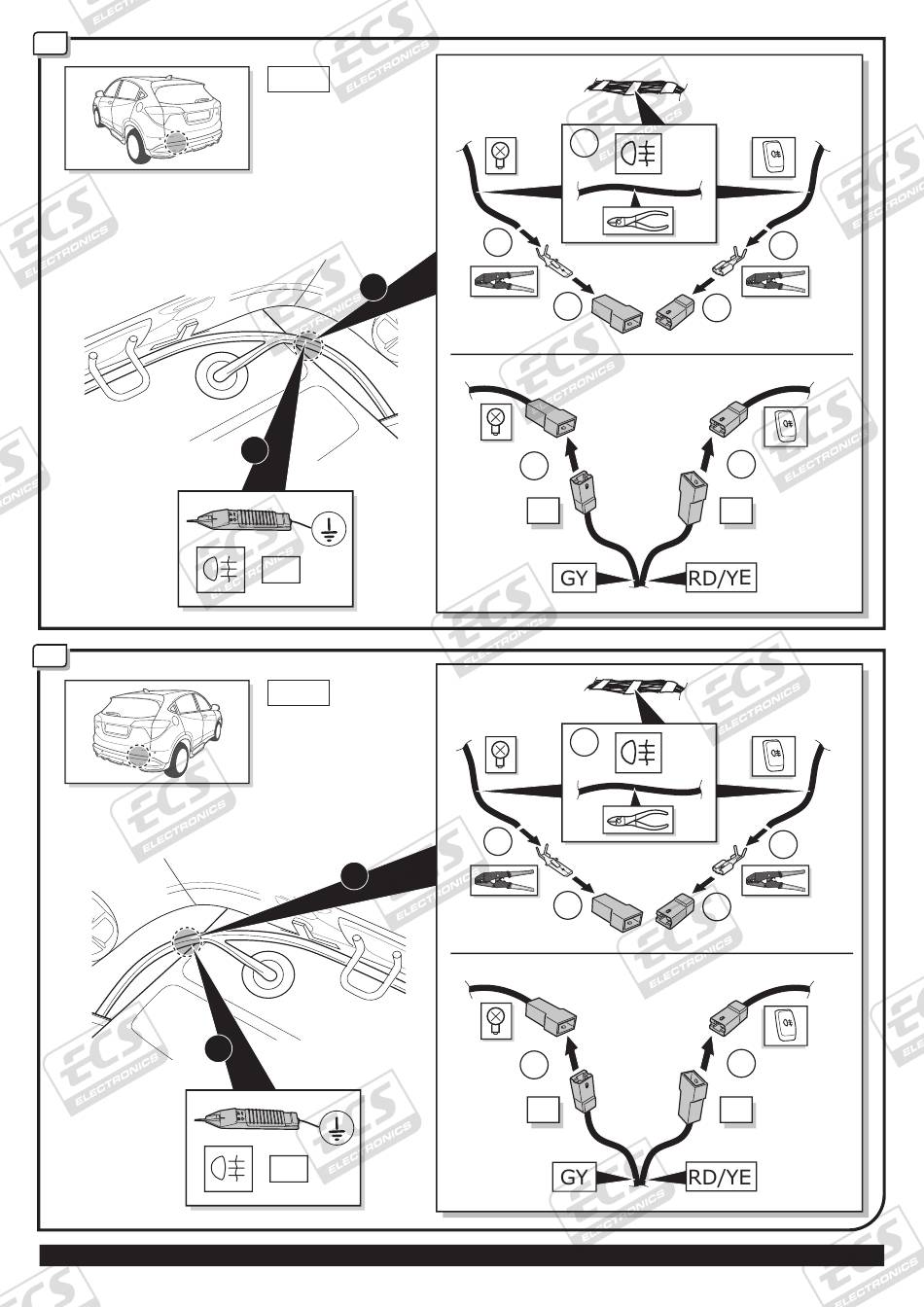 ECS ELECTRONICS

GY

RD/YE

GY

RD/YE