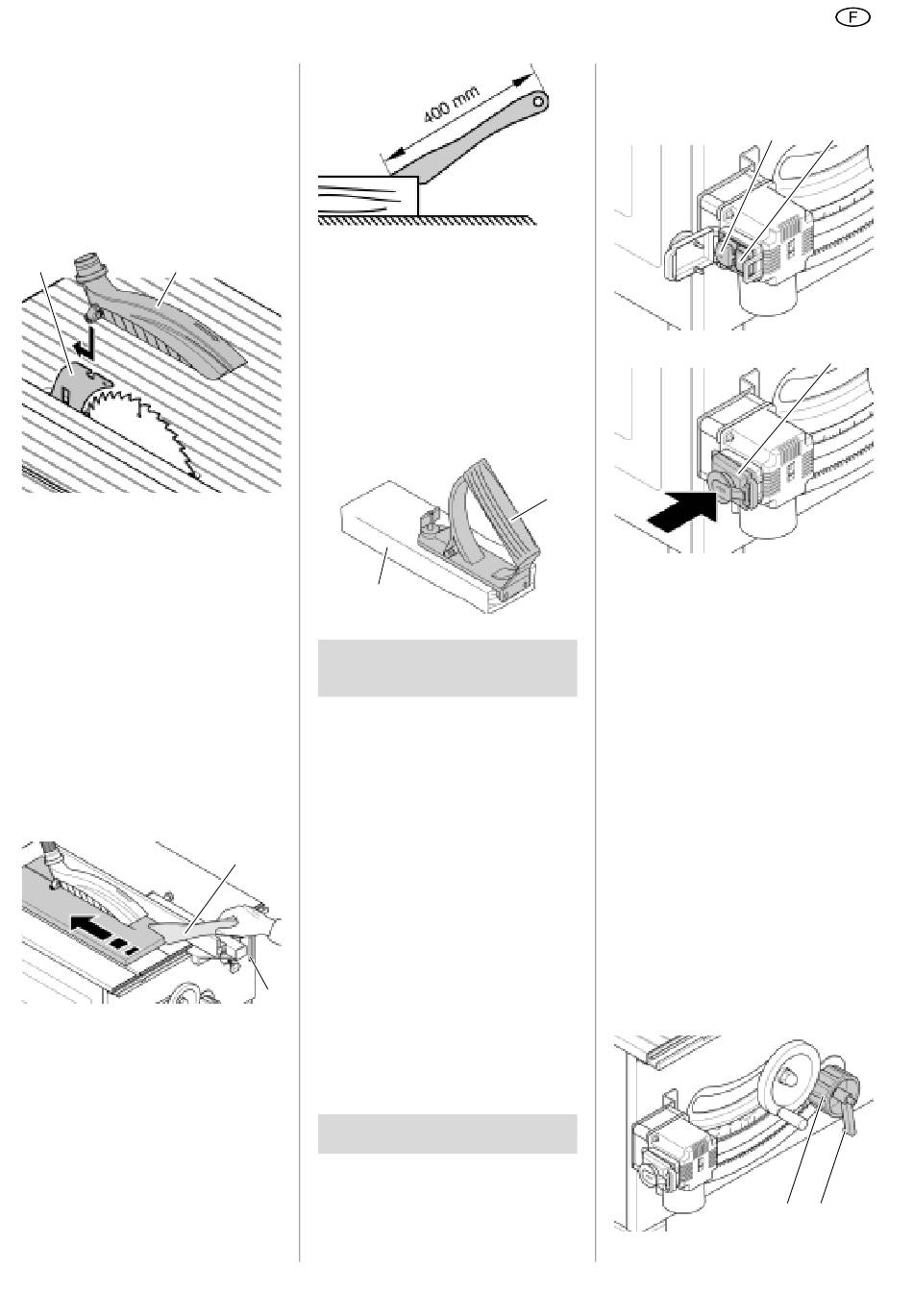 F

400 mm