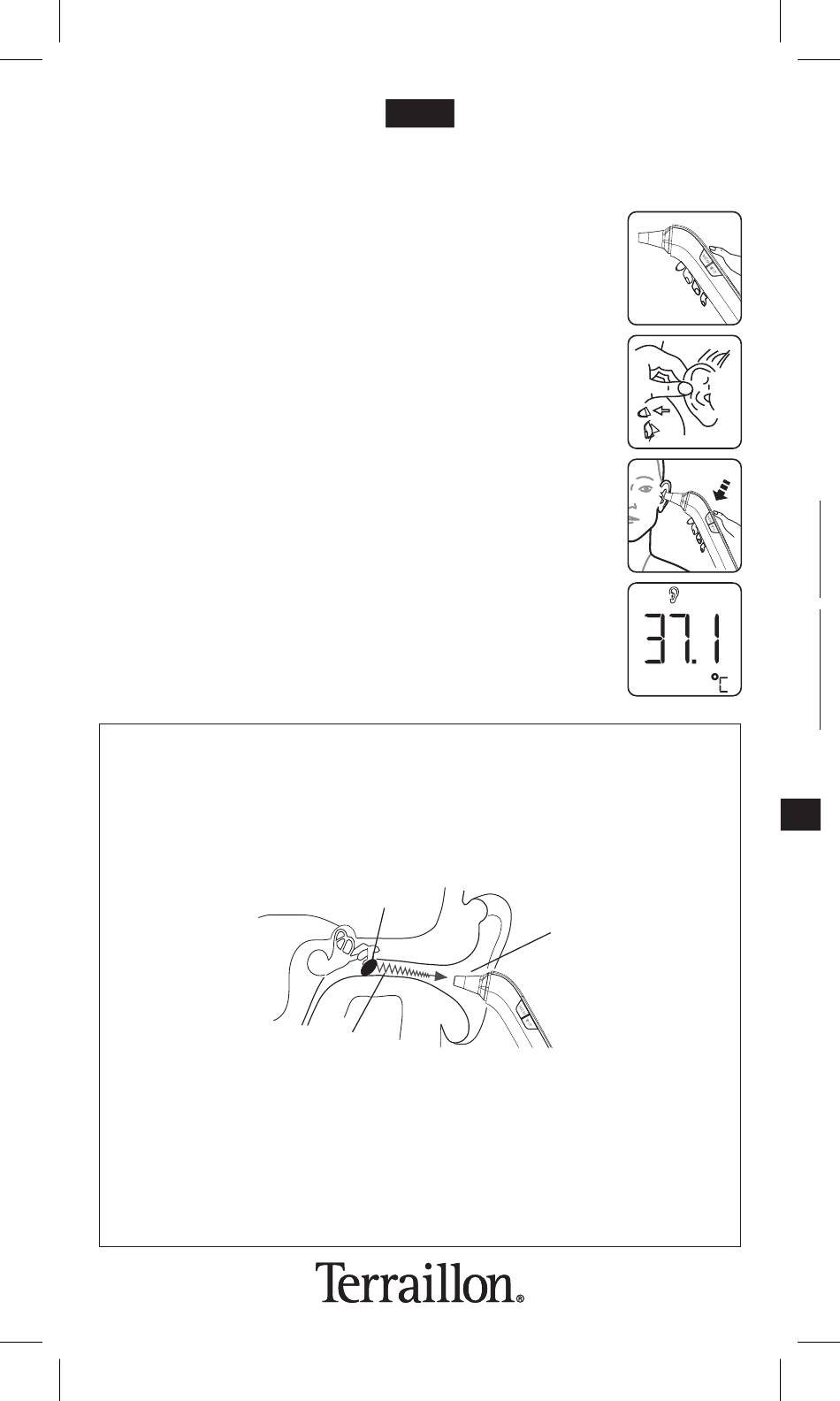 37.1
°C

Terraillon®