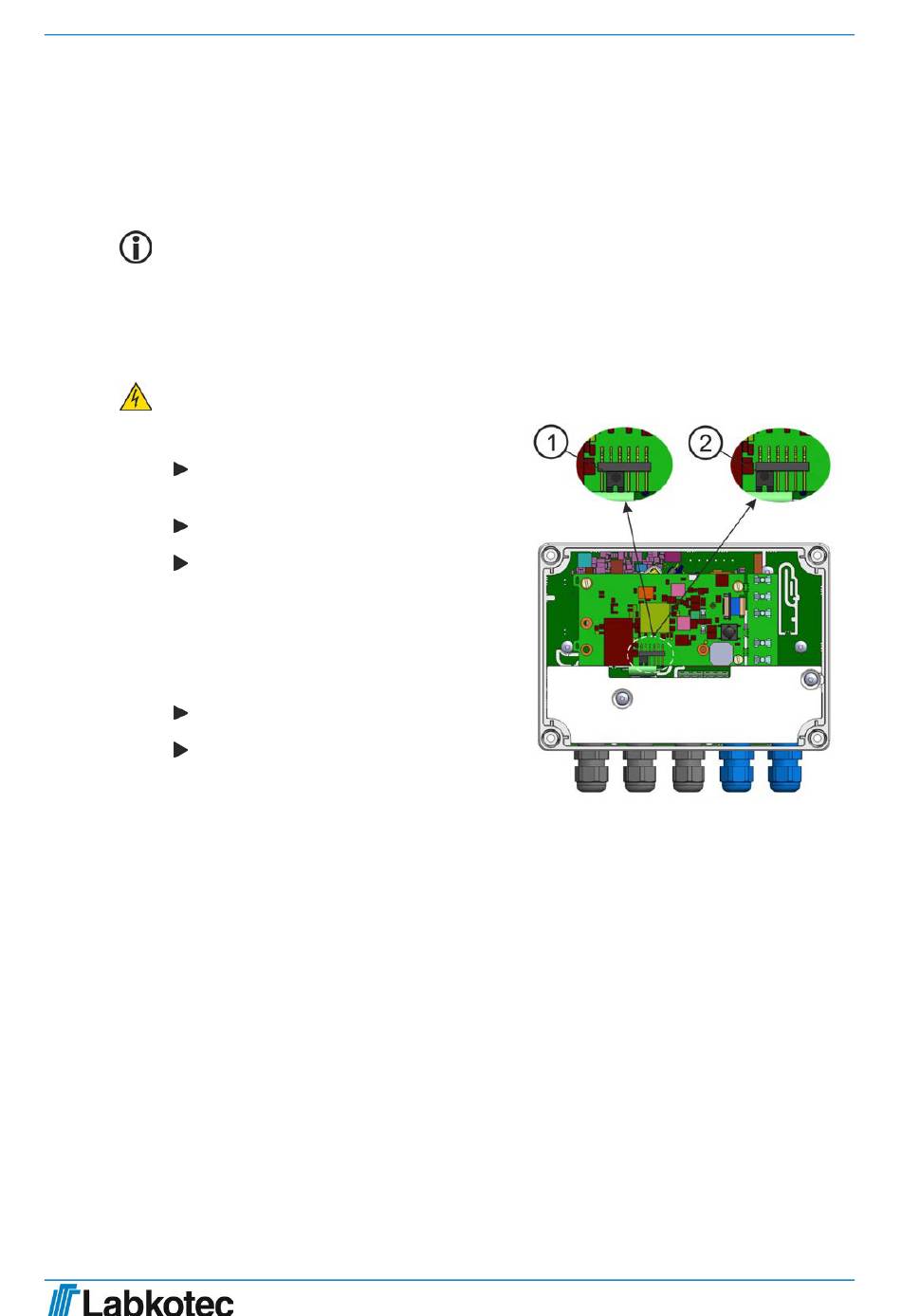 1

2

Labkotec