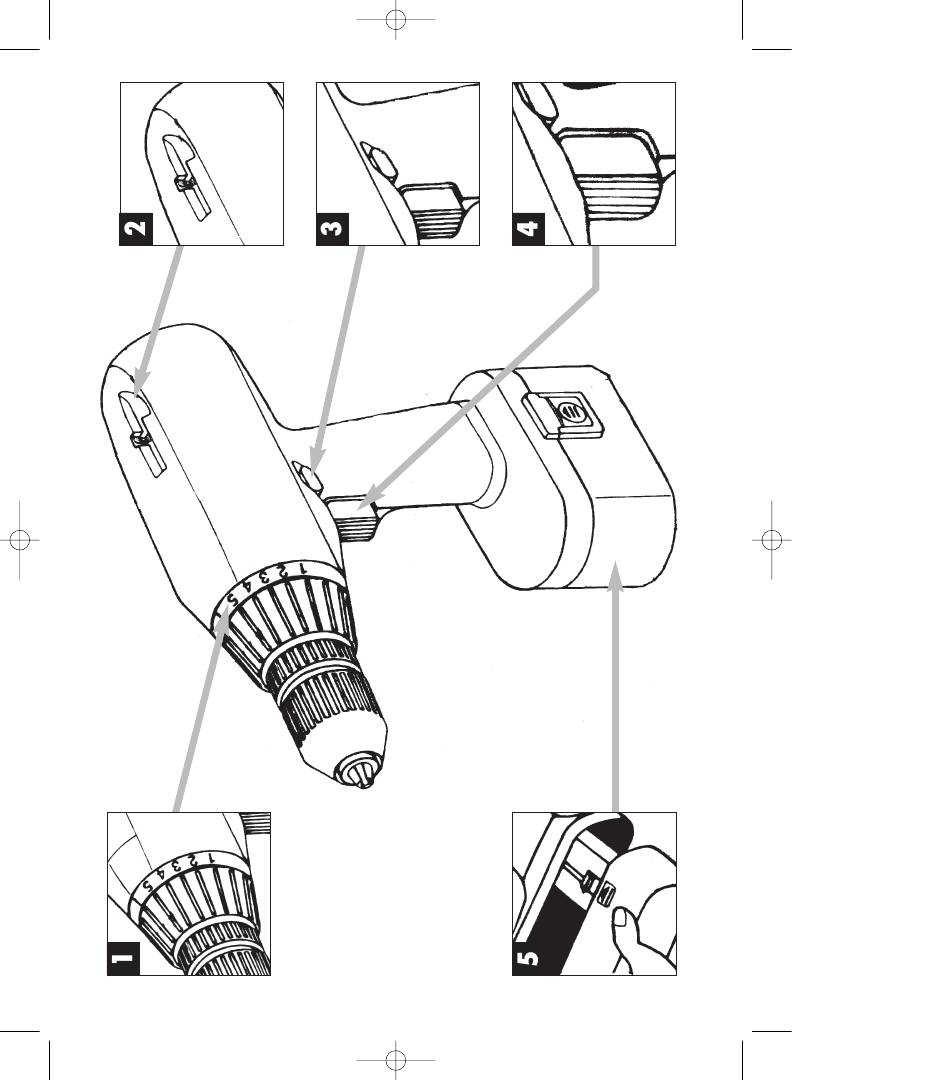 2

3

4

1 2 3 4 5

1 2 3 4 5

1

5