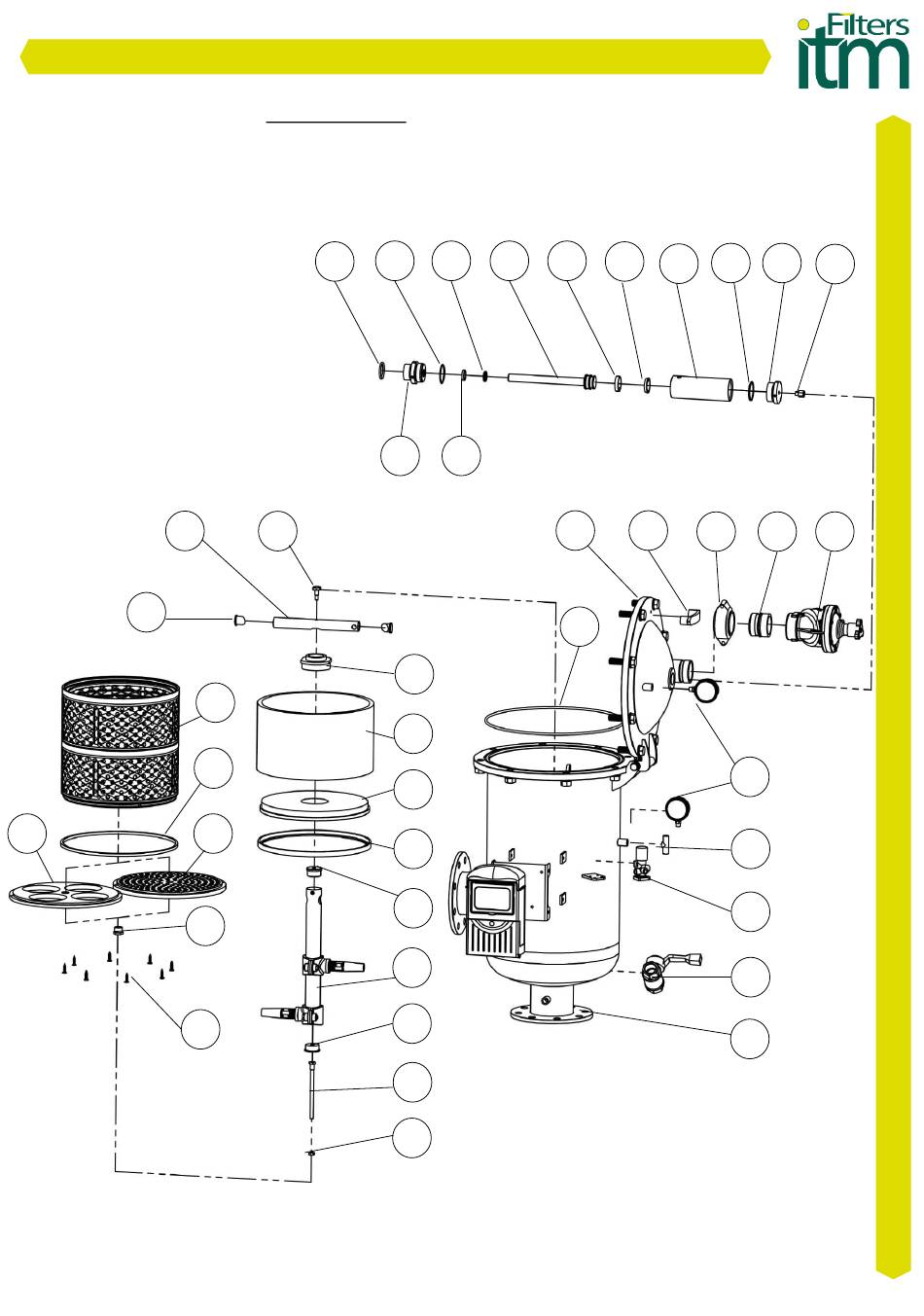 Filters itm