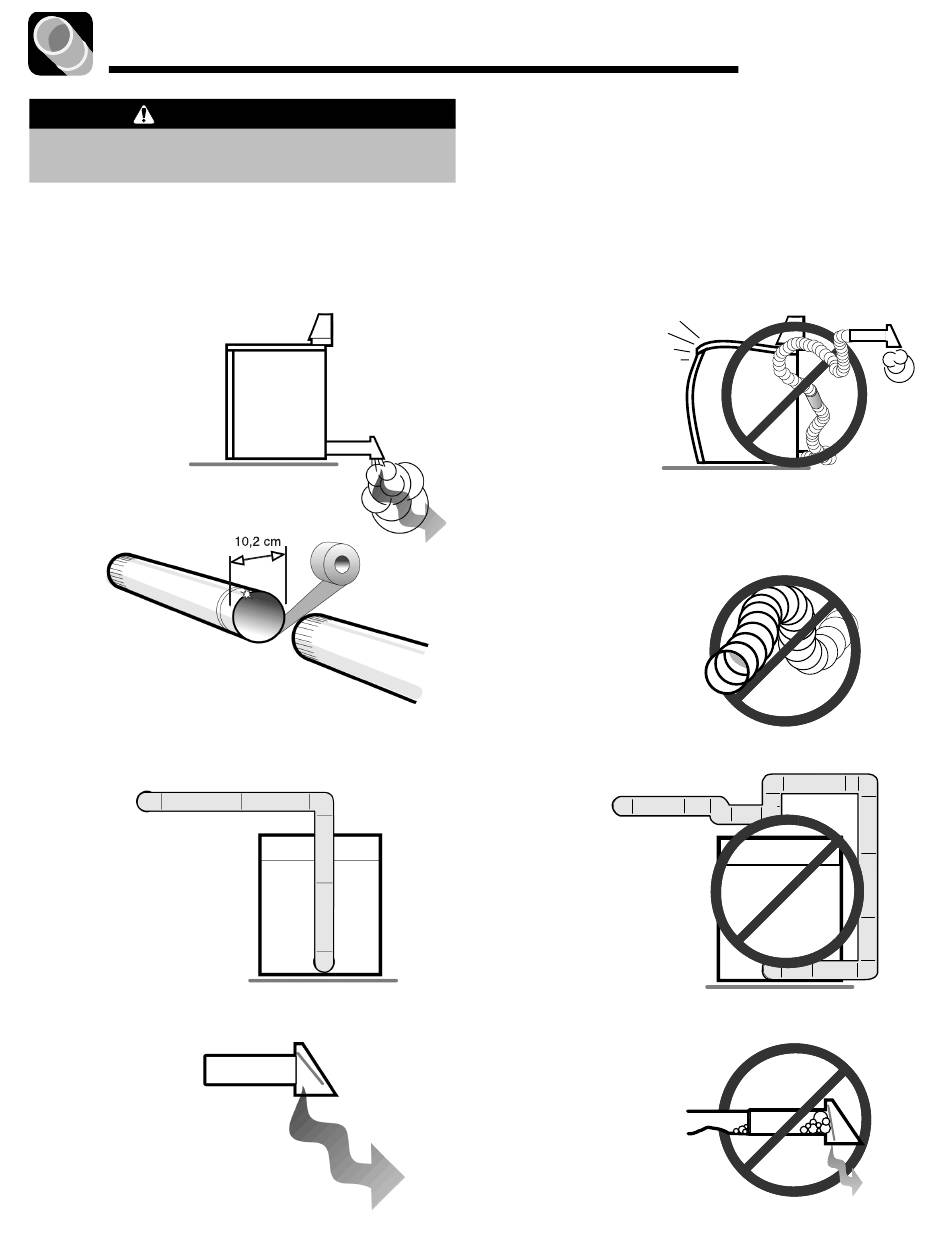 10,2 cm