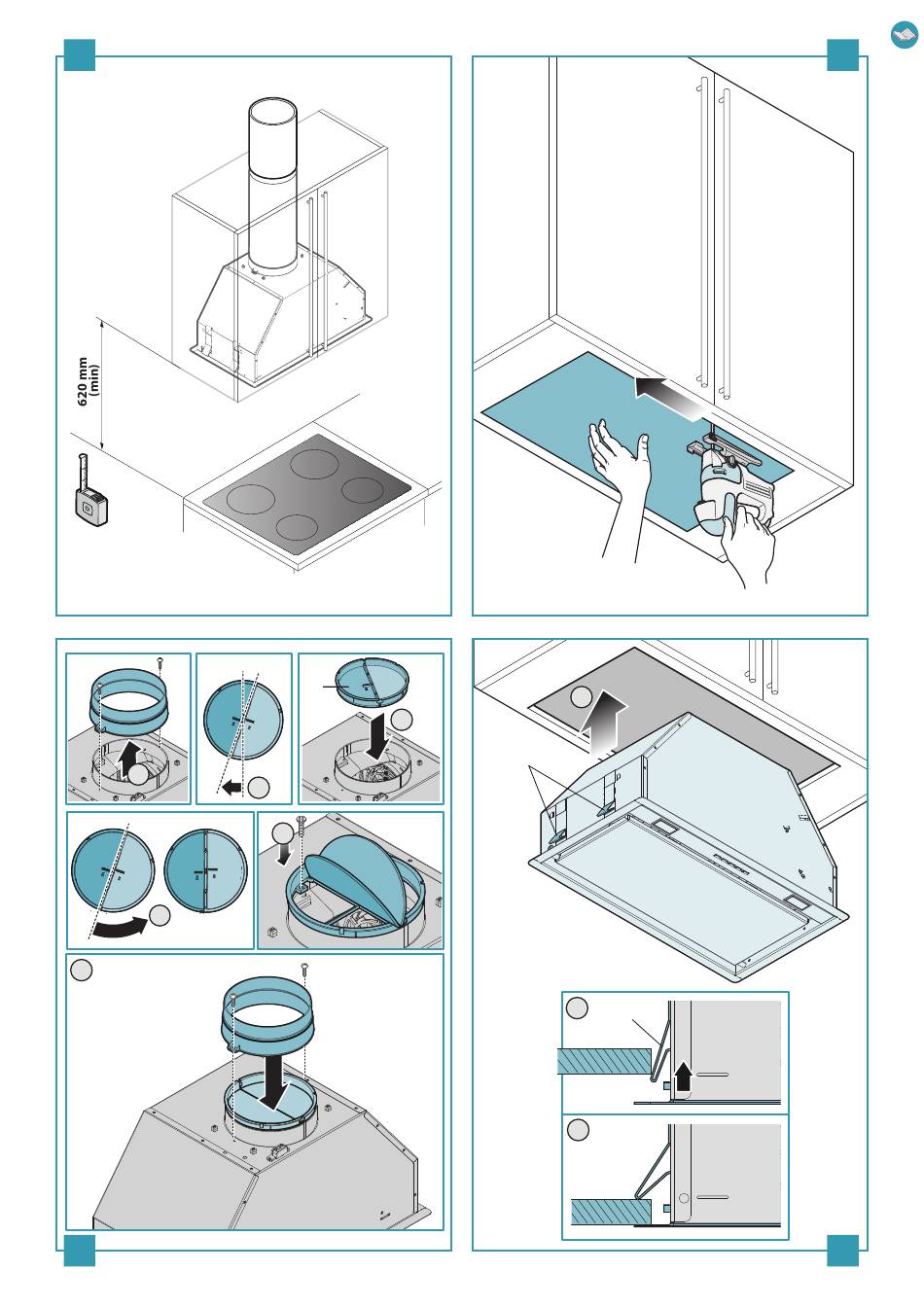 620 mm
(min)