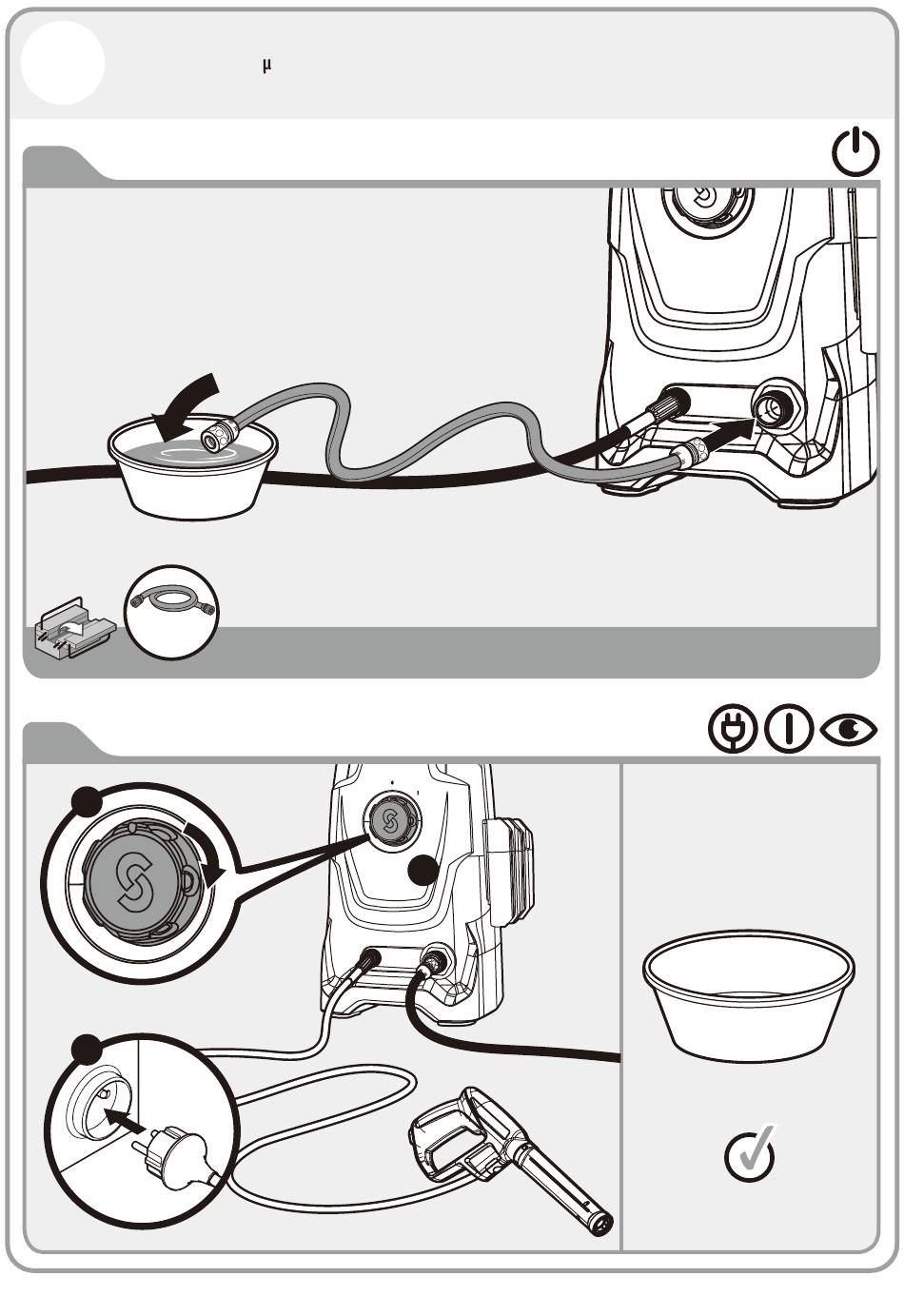 µ