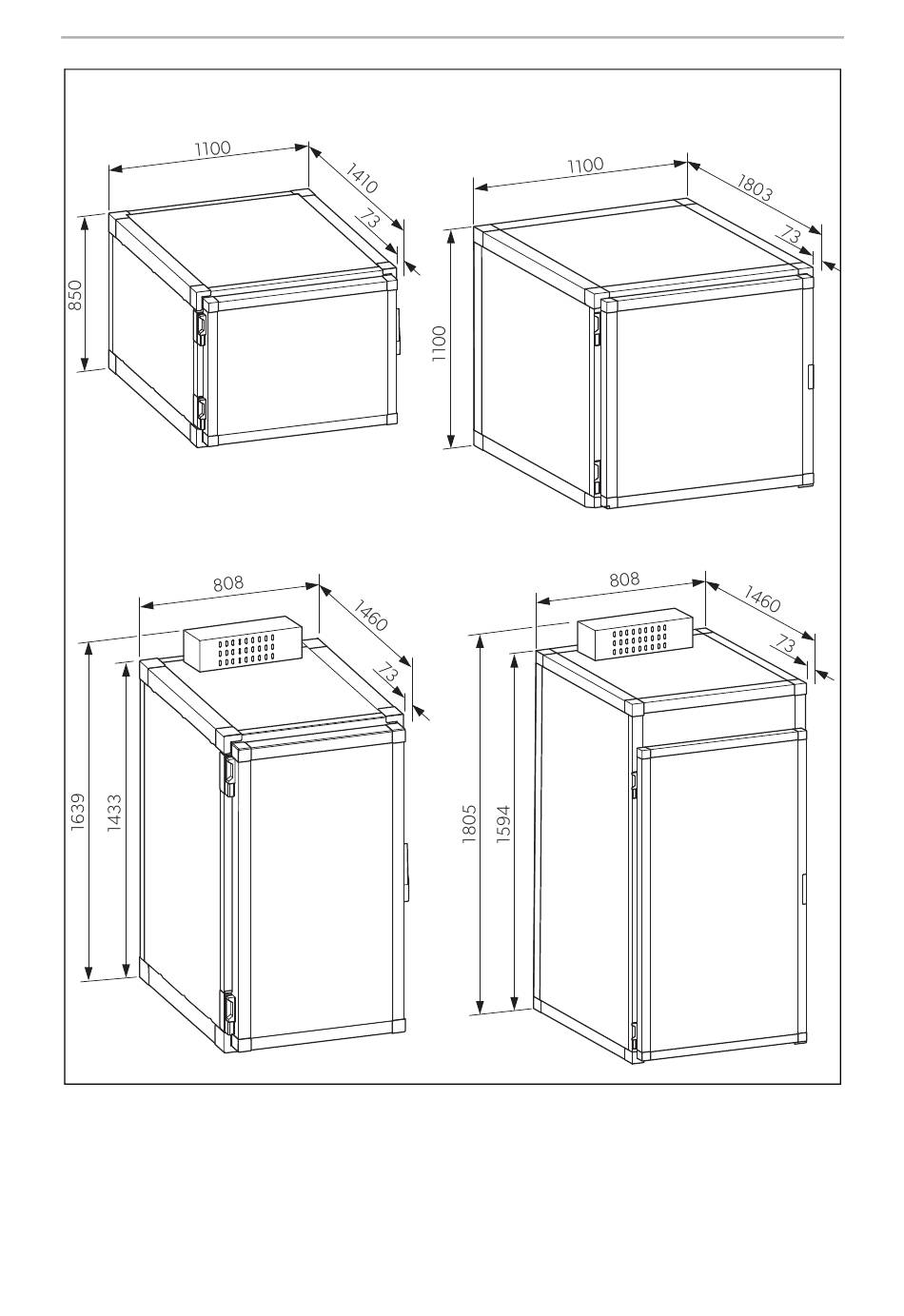 1100
1410
73
850

1100
1803
73
1100

808
1460
73
1639
1433

808
1460
73
1805
1594