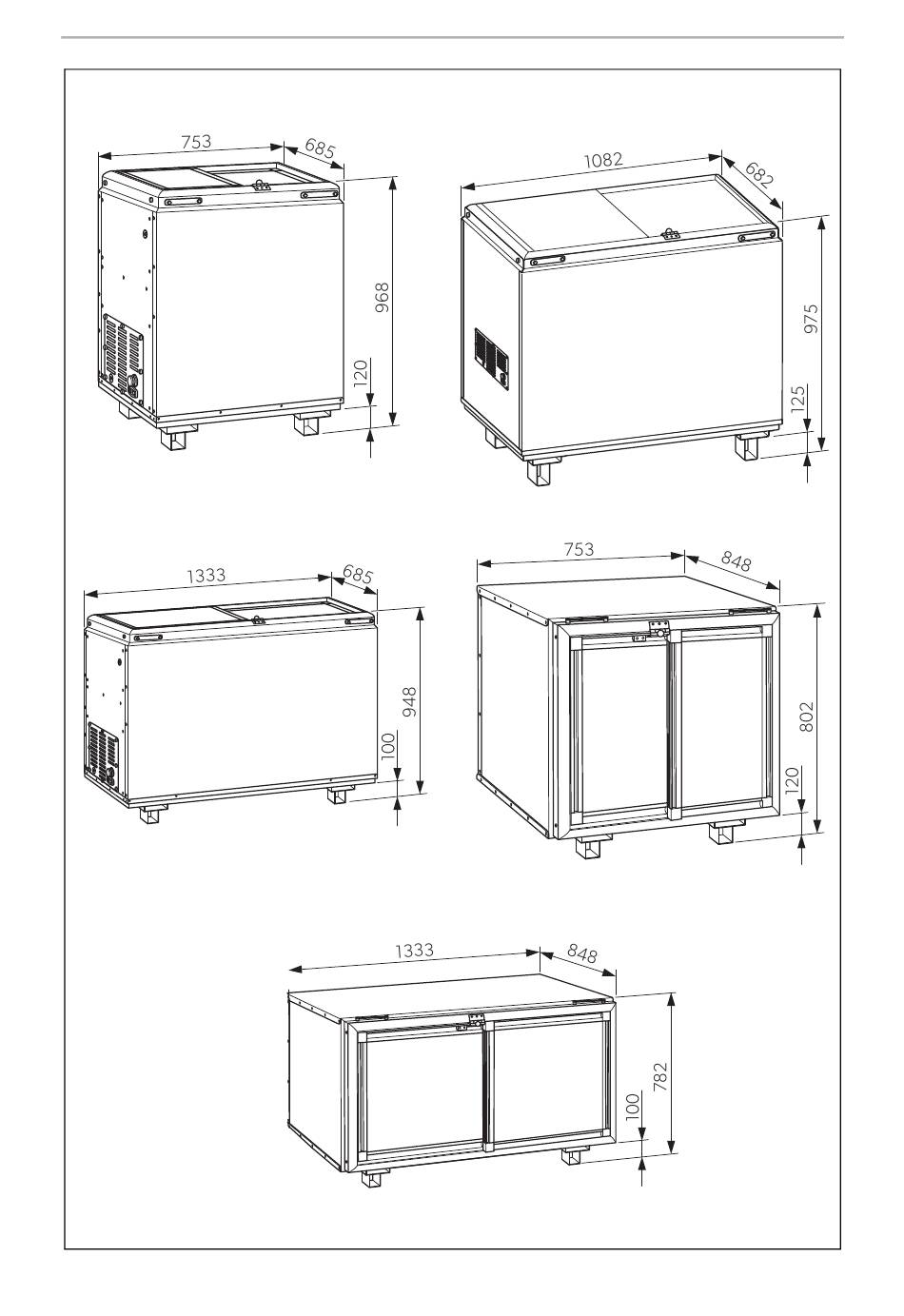 753
685
968
120

1082
682
975
125

1333
685
948
100

753
848
802
120

1333
848
782
100