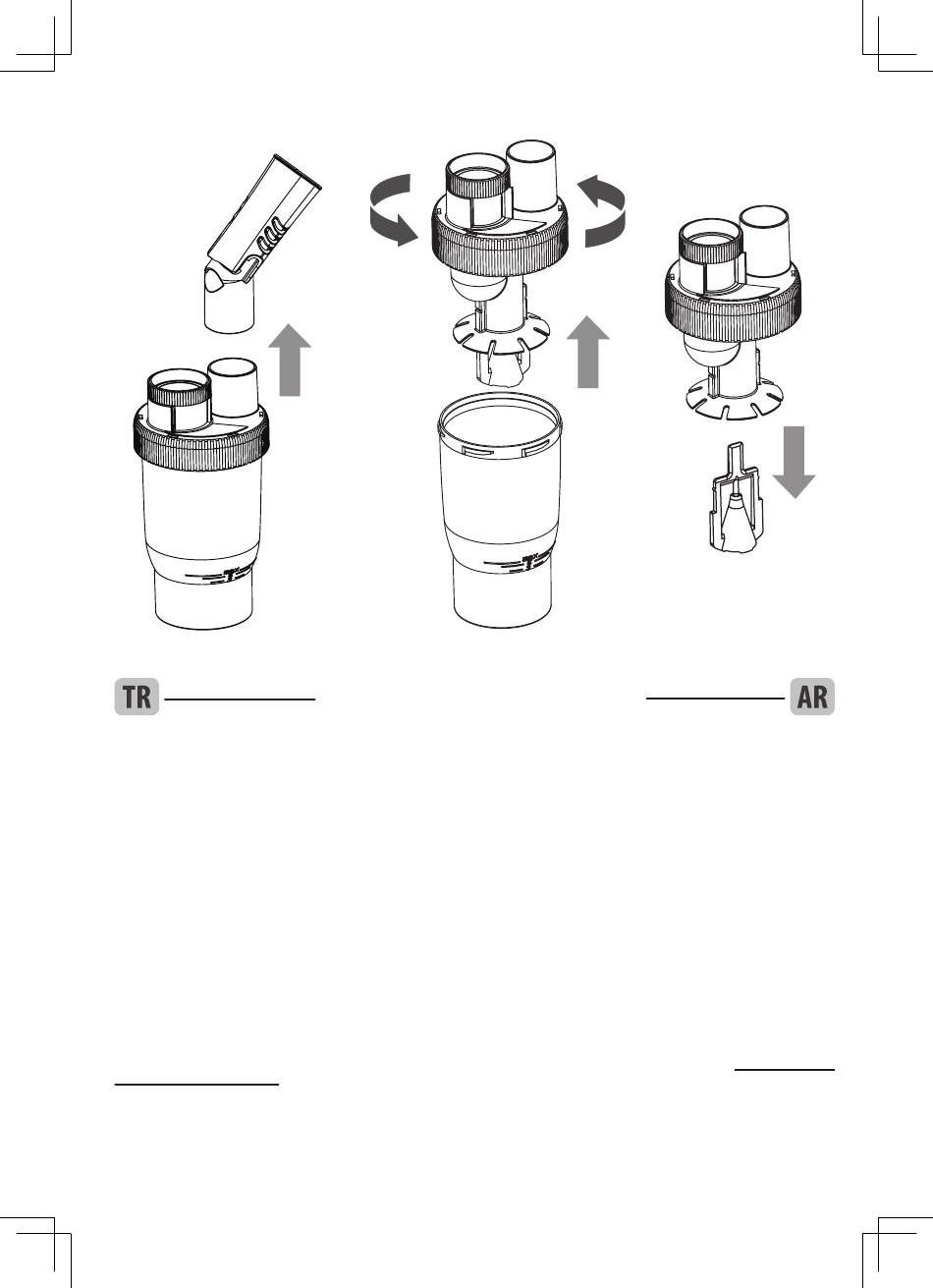 TR

AR