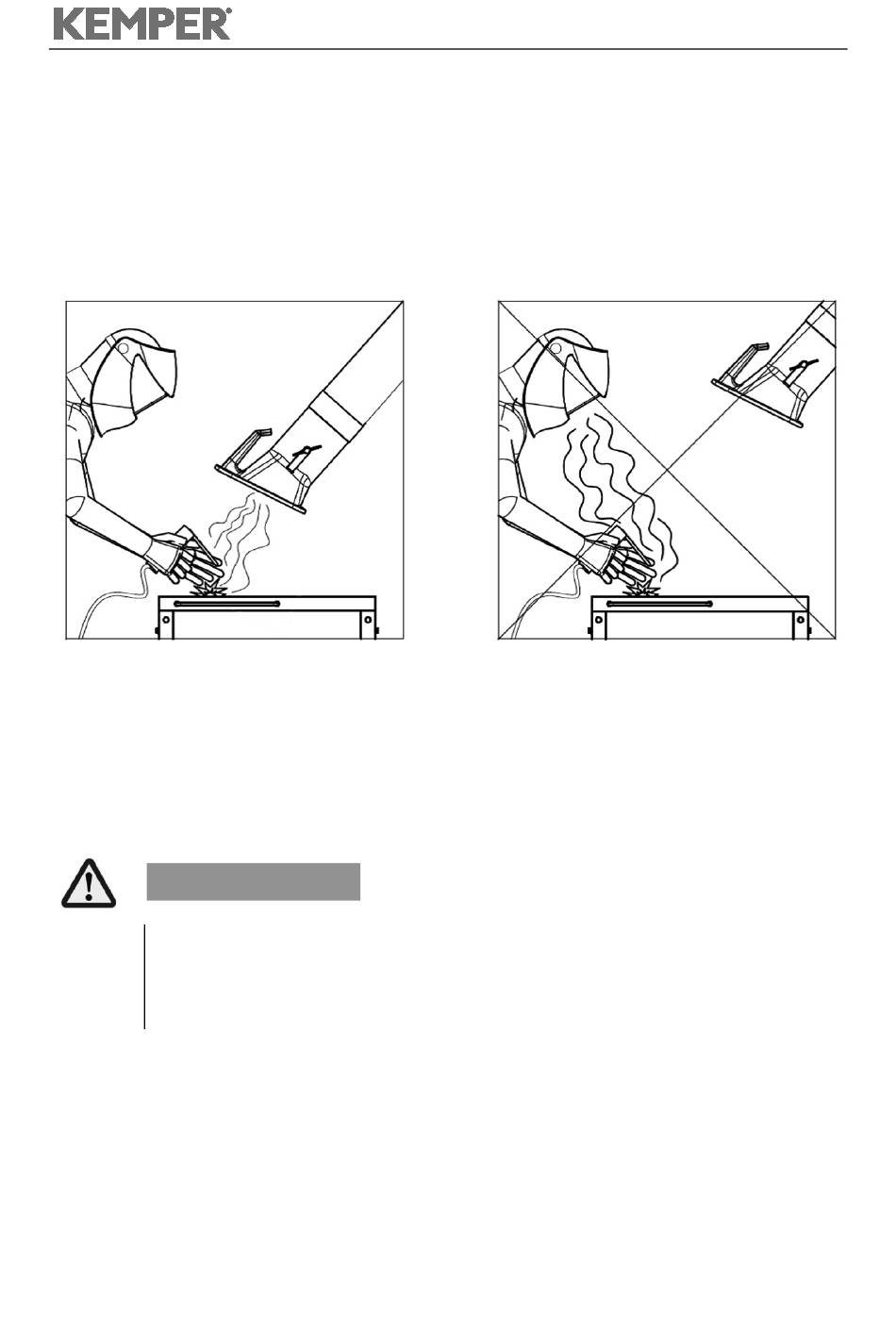 KEMPER®