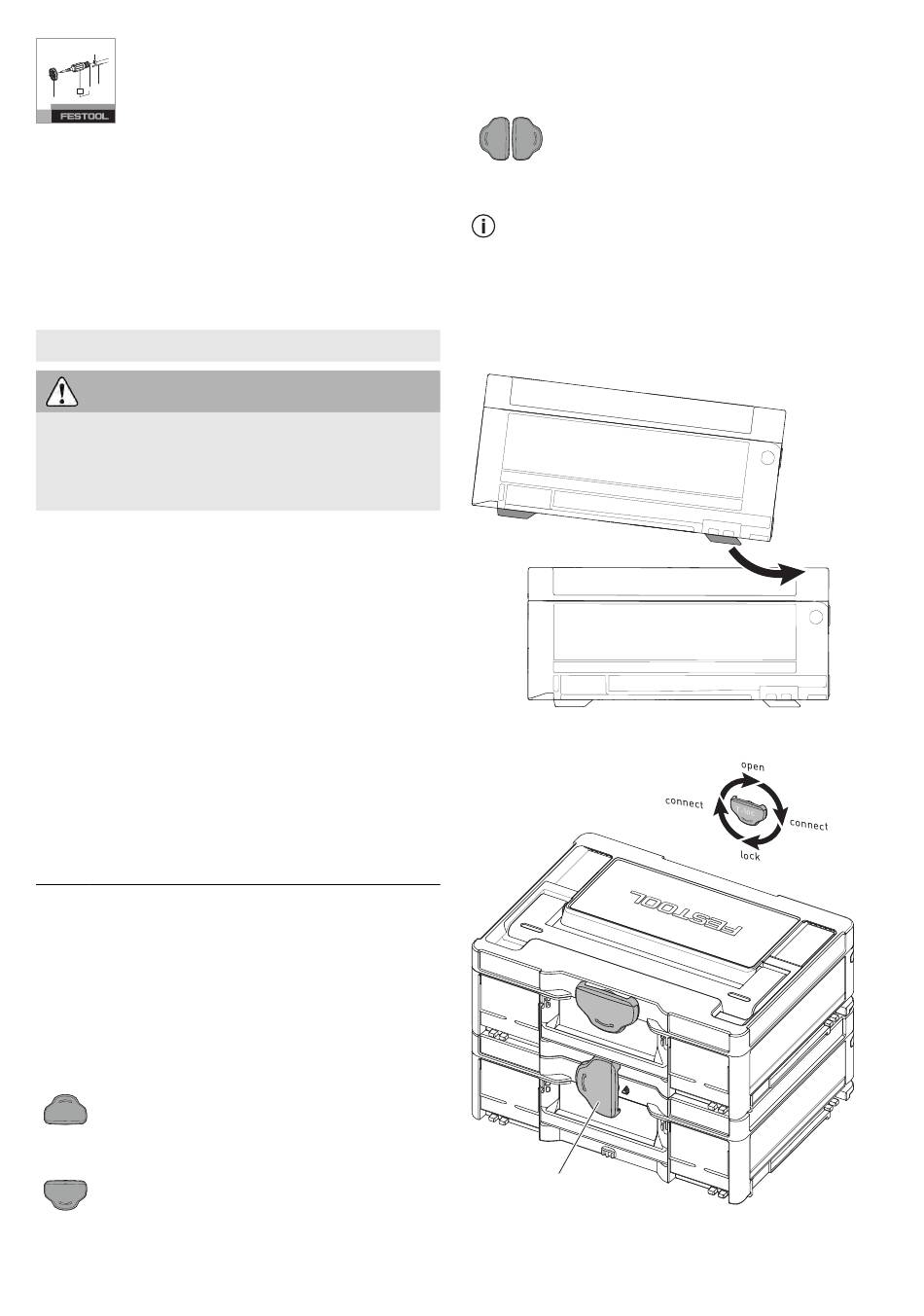 FESTOOL

open
connect
connect
lock

FESTOOL