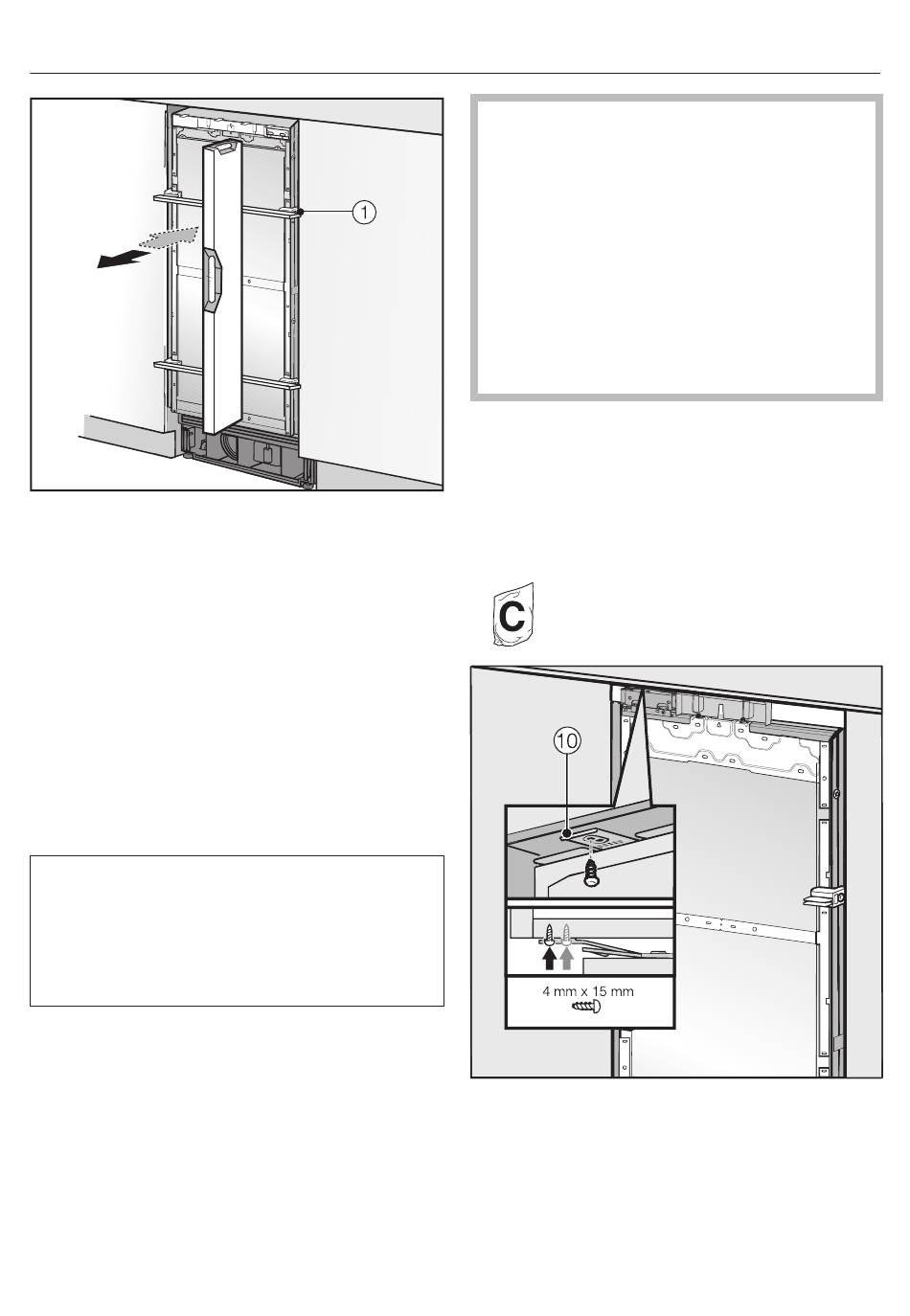 1

C

10

4 mm x 15 mm