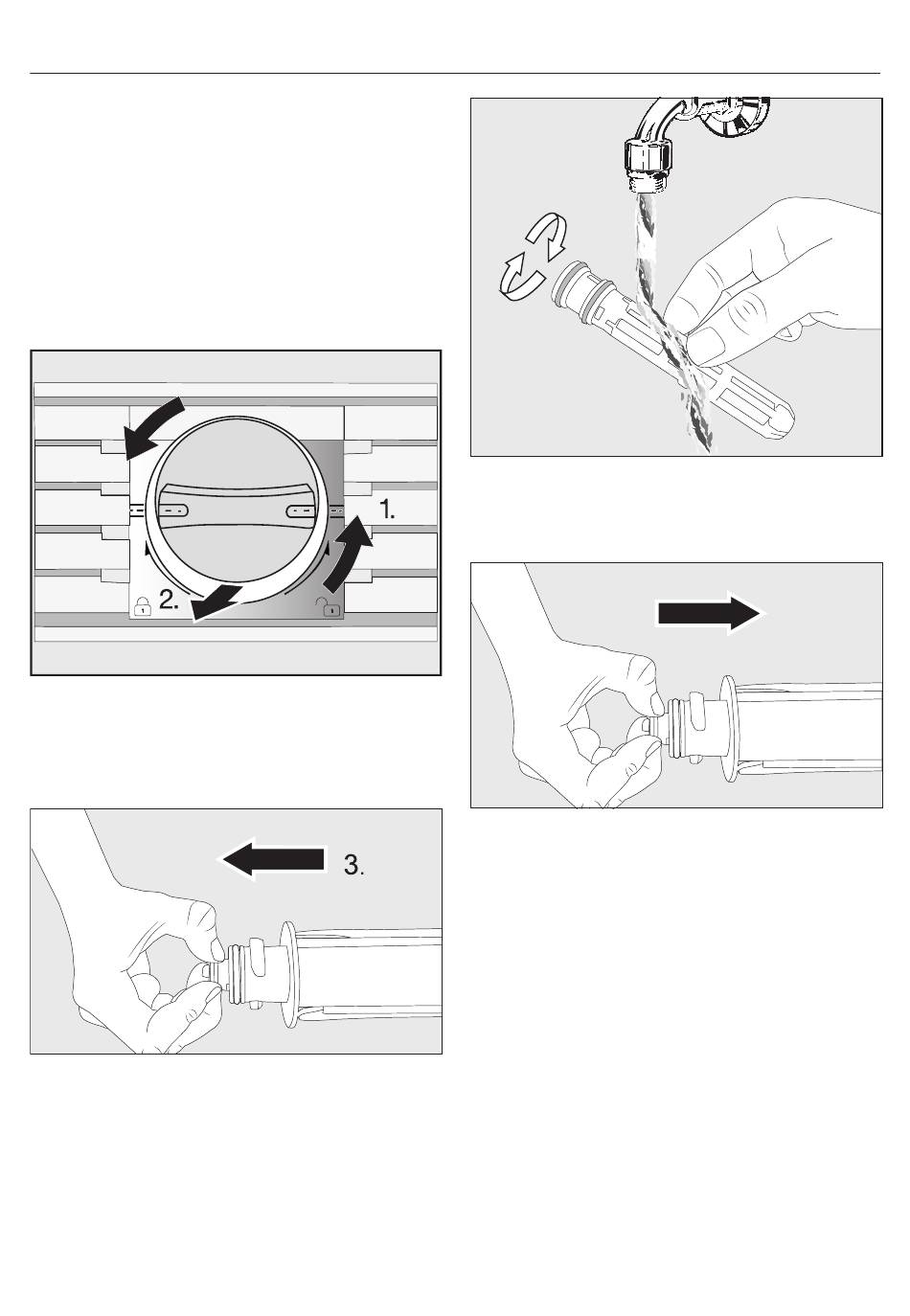 1.

2.

3.