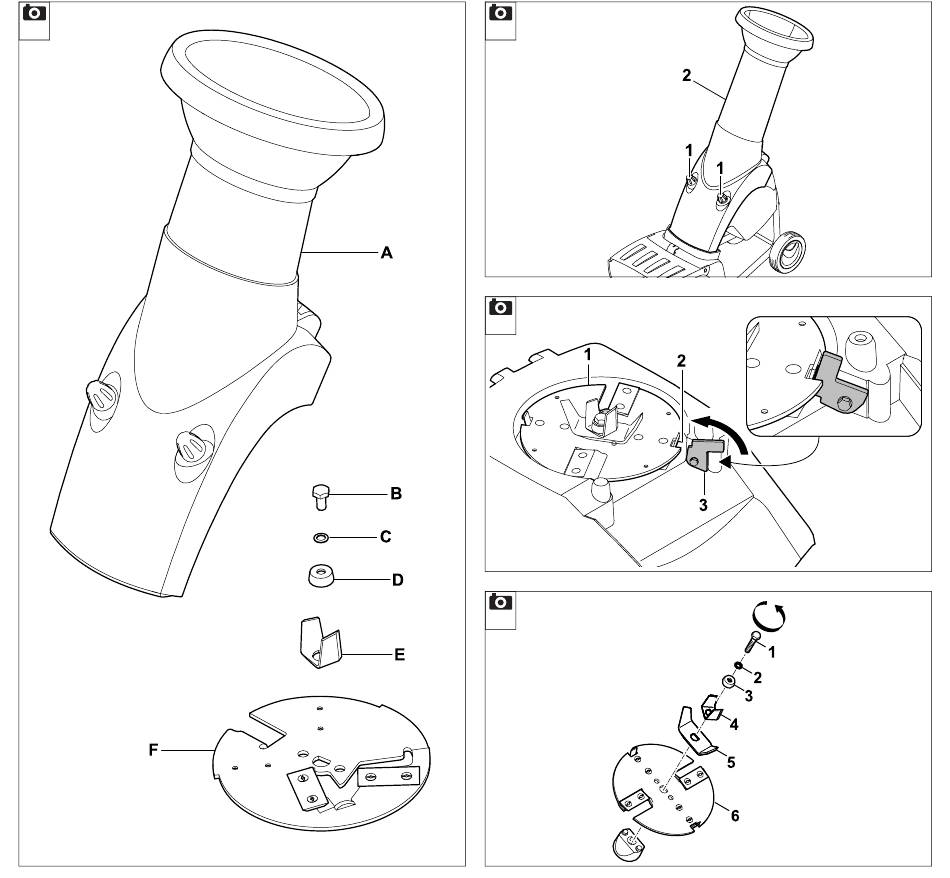 A
B
C
D
E
F

2
1
1

1
2
3

1
2
3
4
5
6