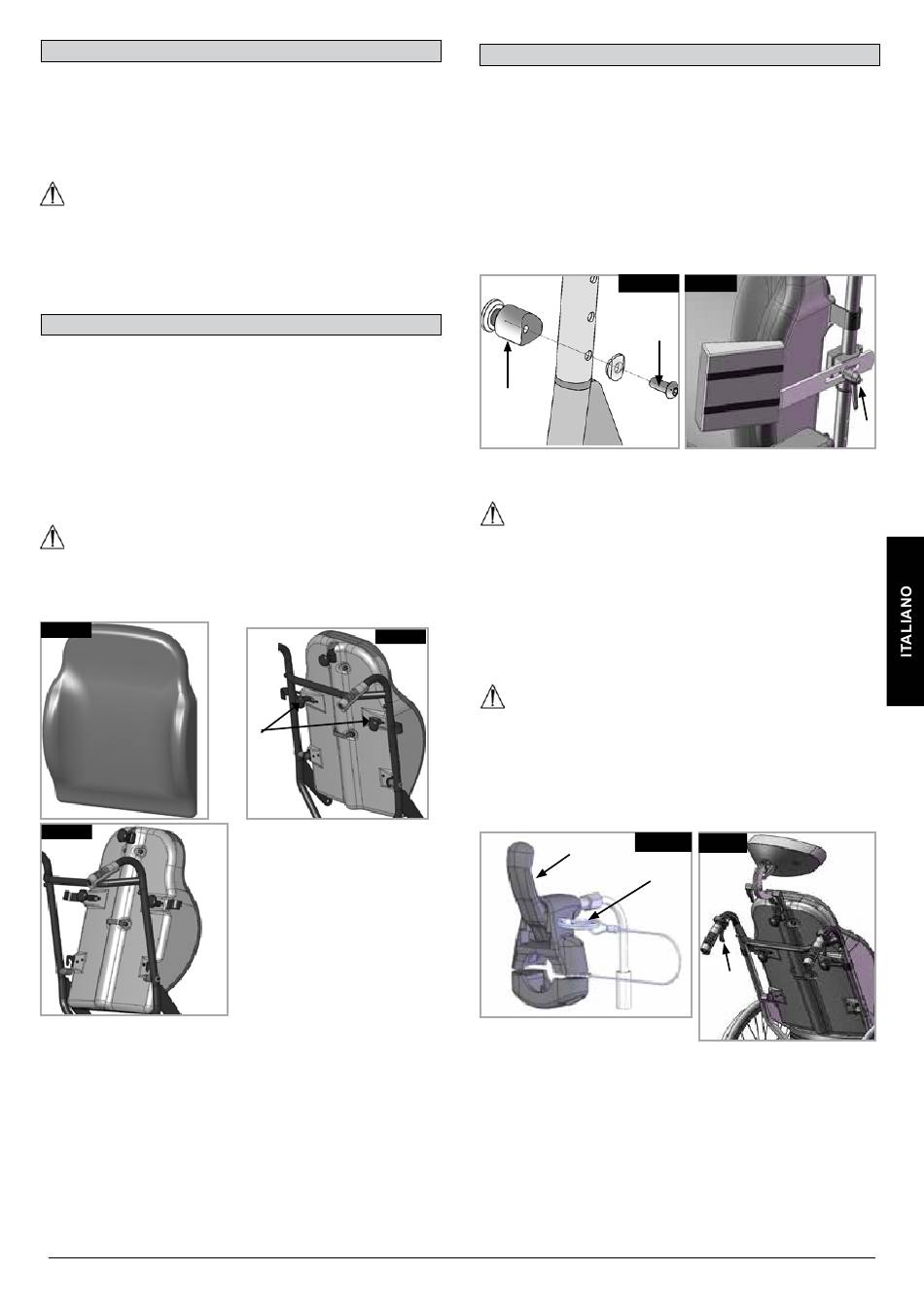 ITALIANO