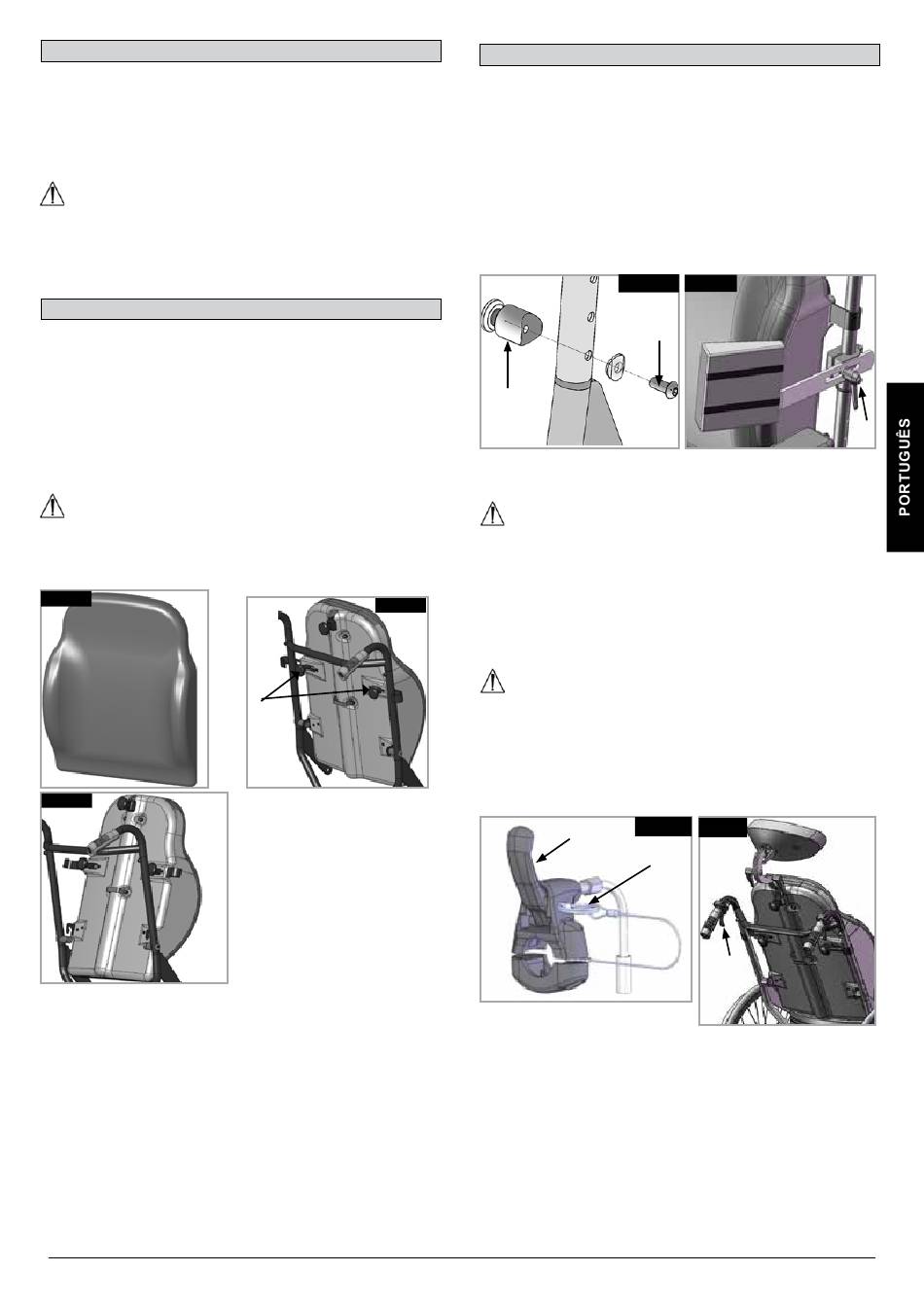 PORTUGUÊS