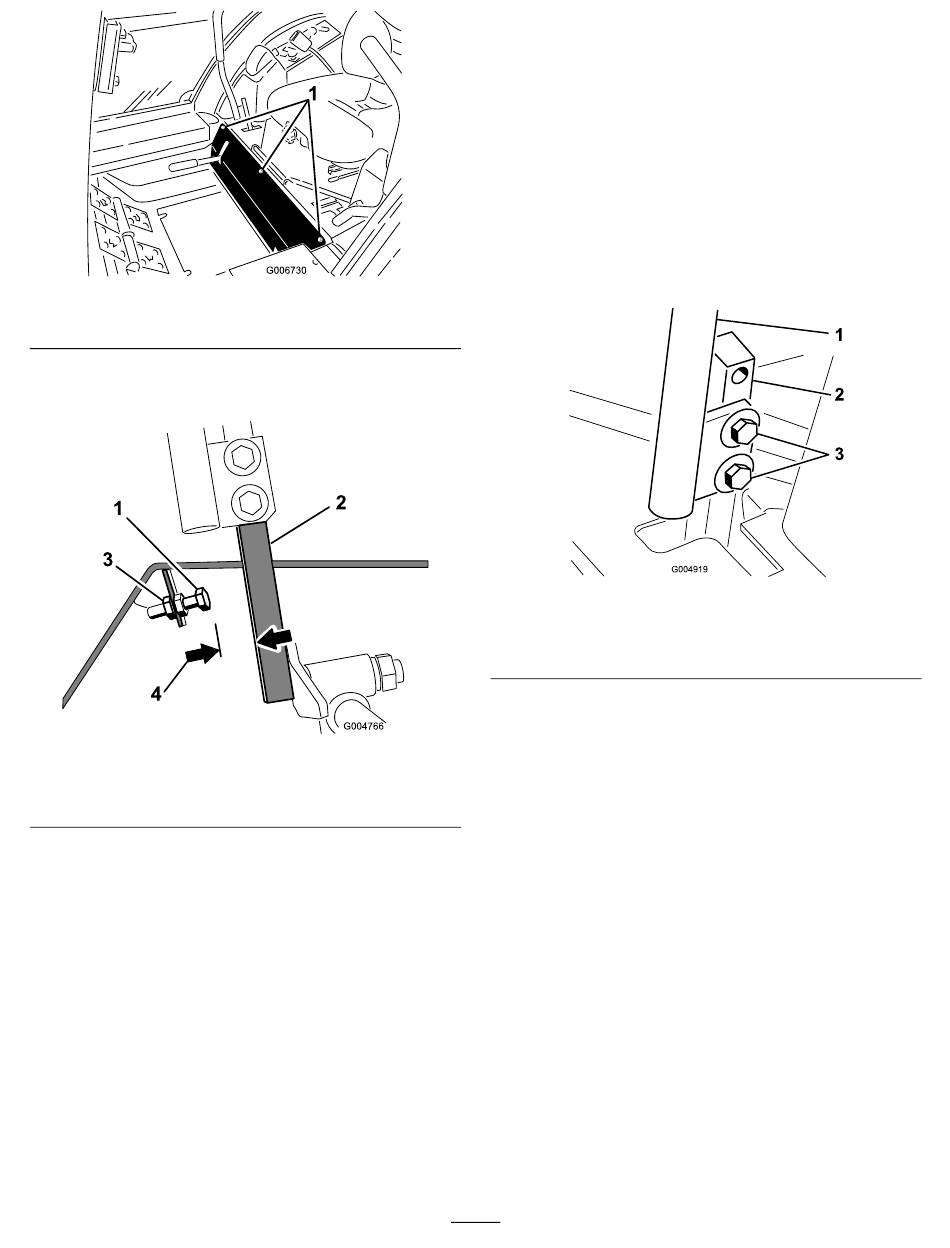 1

G006730

1

2

3

4

G004766

1

2

3

G004919