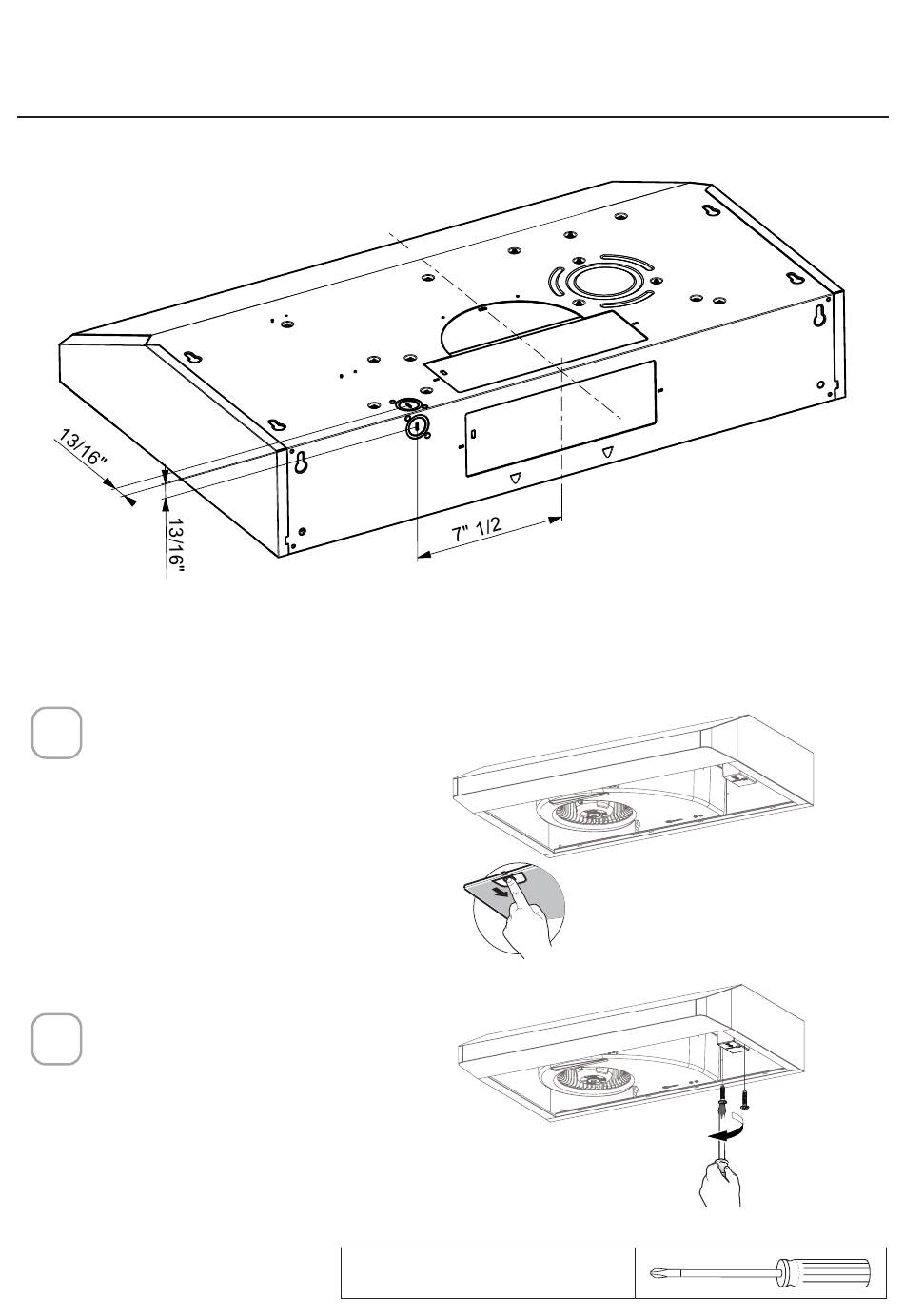 13/16"

13/16"

7" 1/2