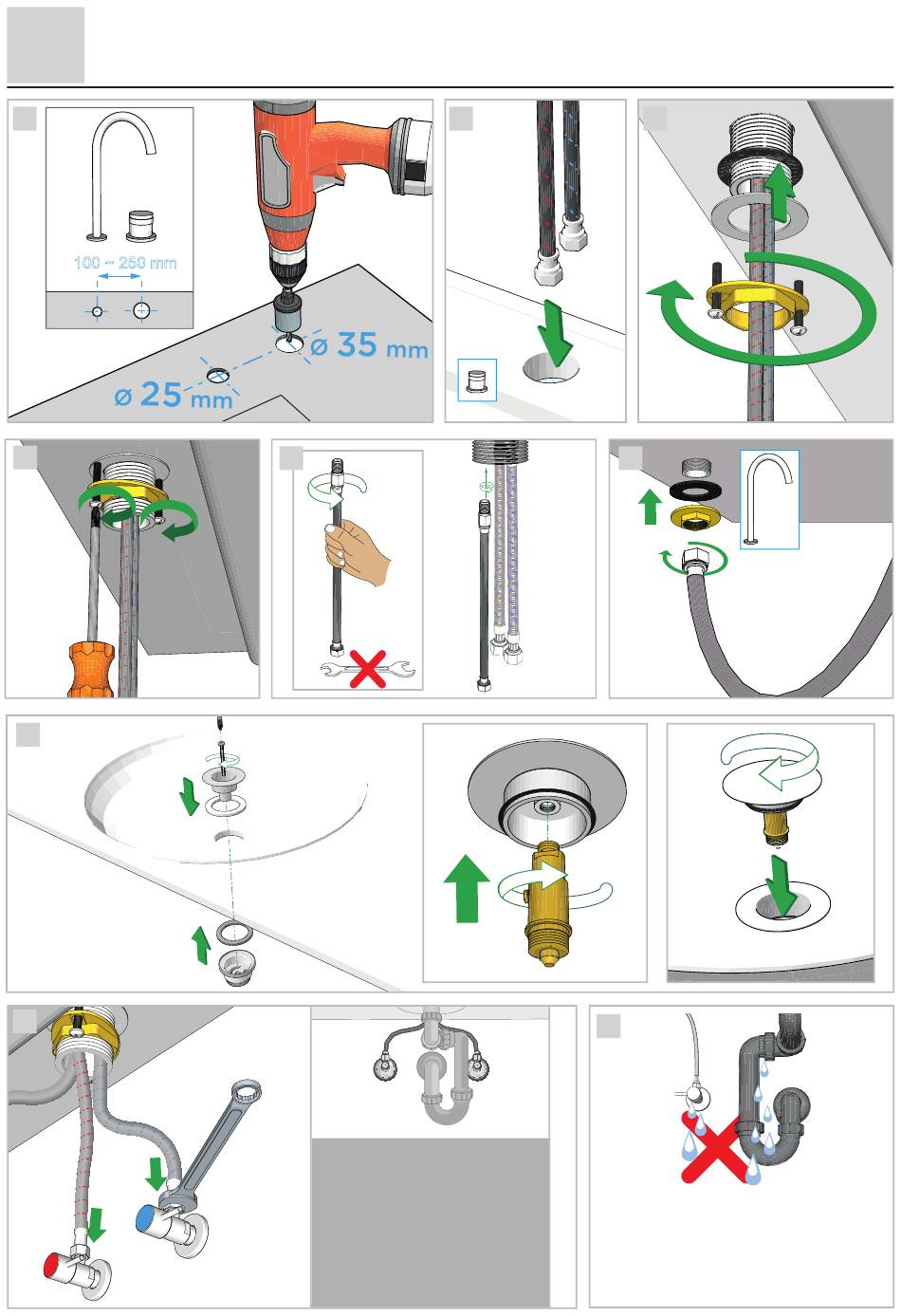 100 ~ 250 mm

ø 35 mm

ø 25 mm