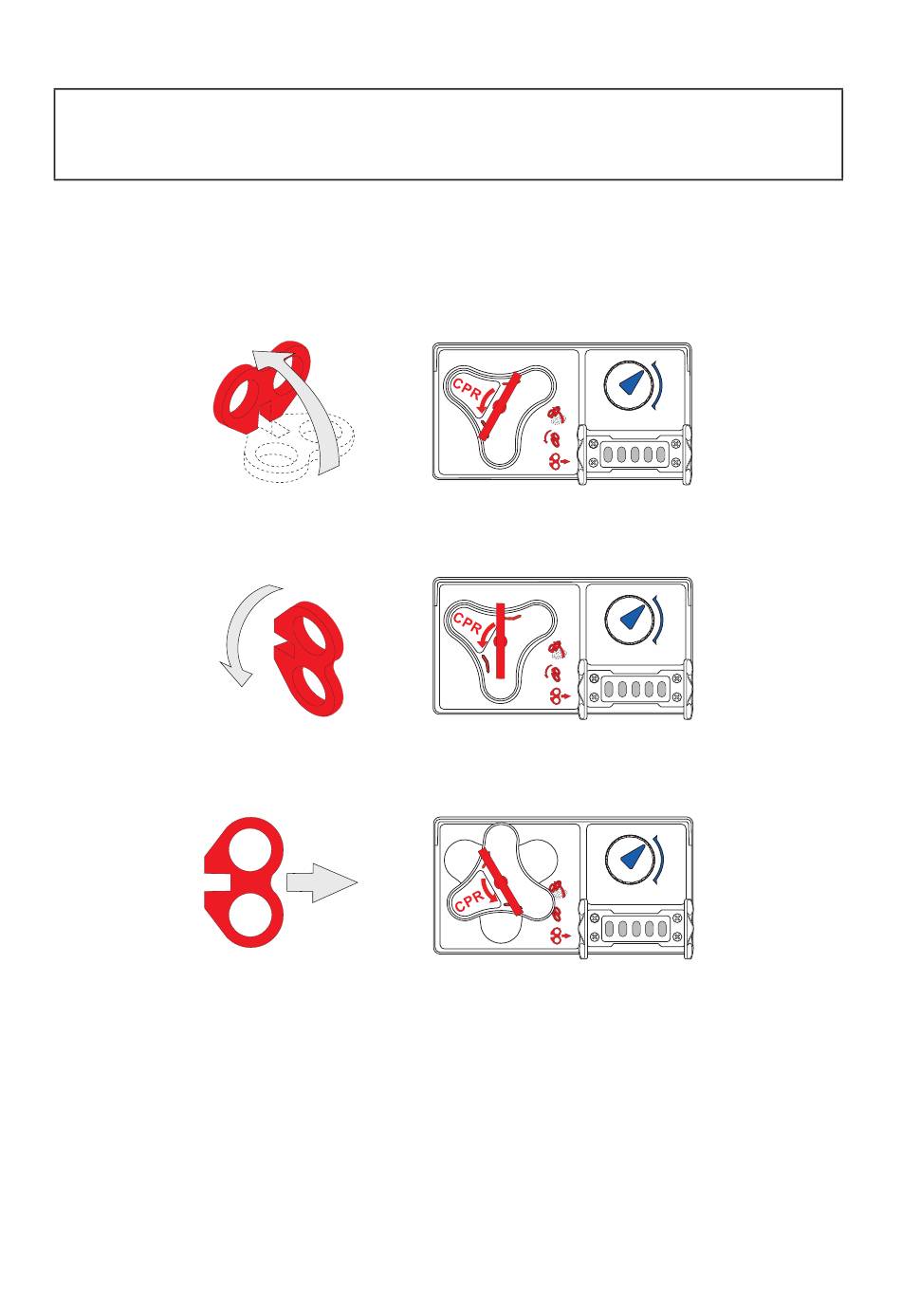 CPR

CPR

CPR