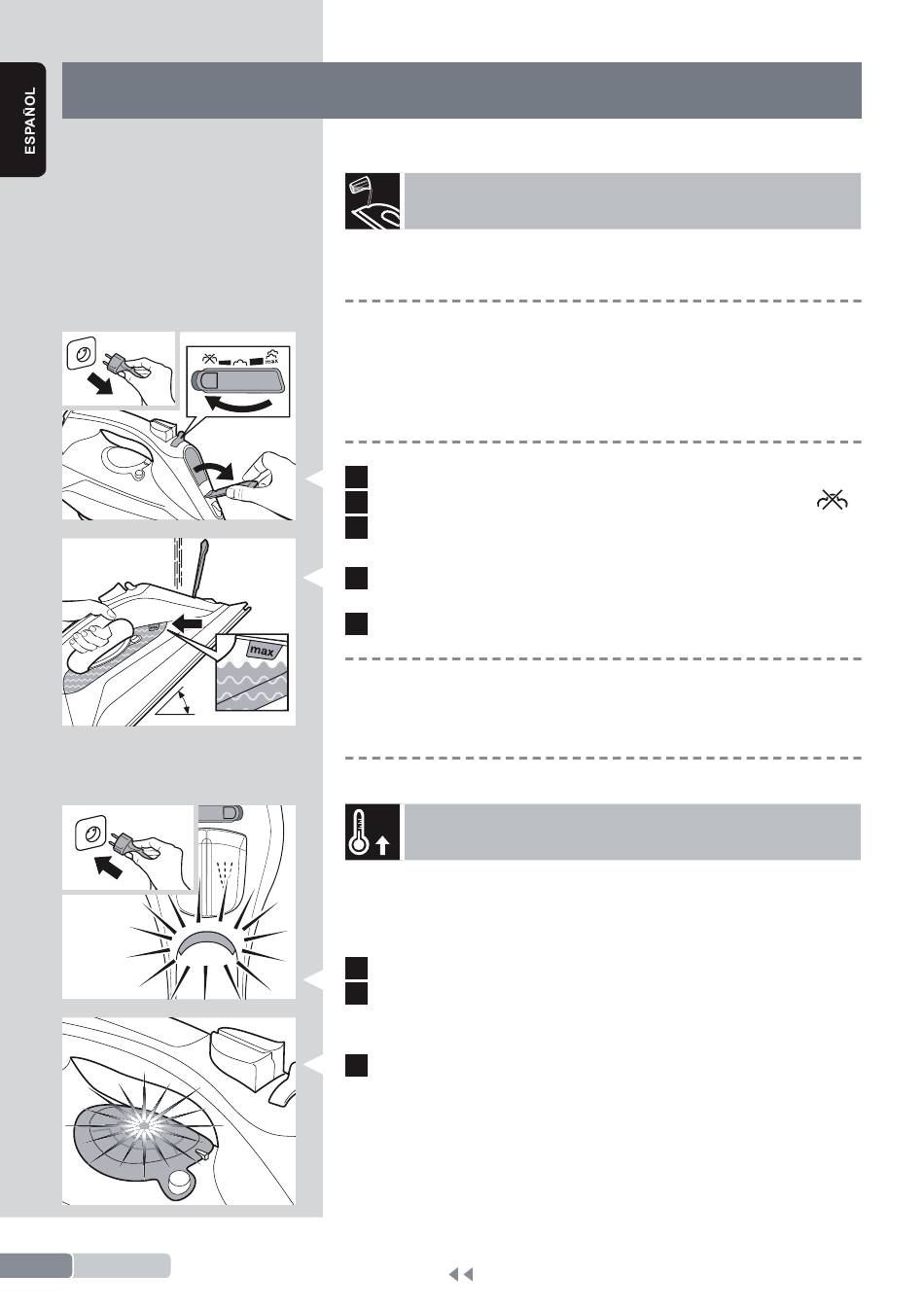 ESPAÑOL

max

max