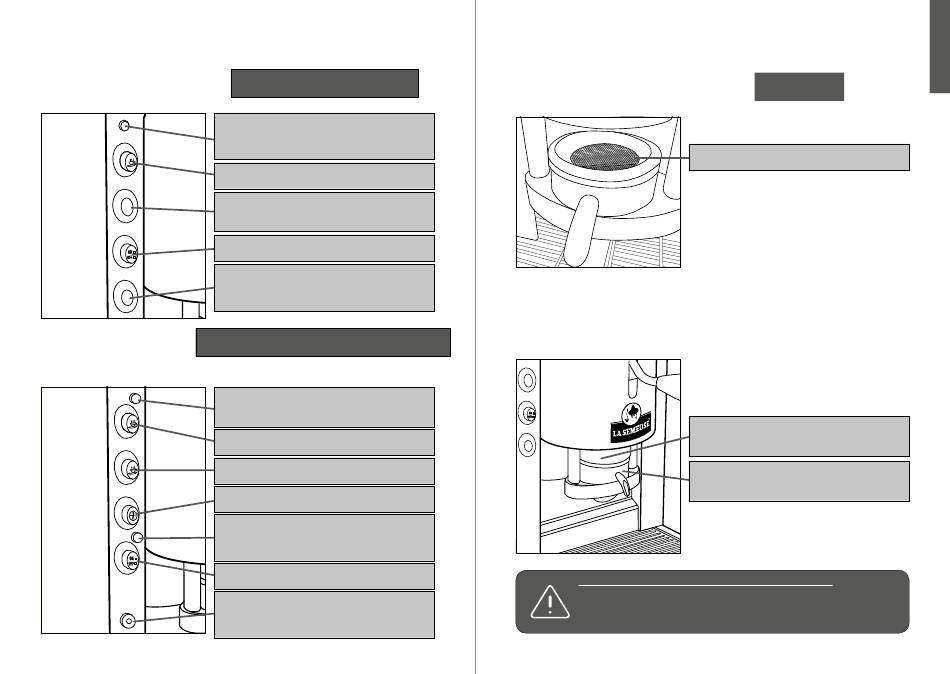 LA SEMEUSE