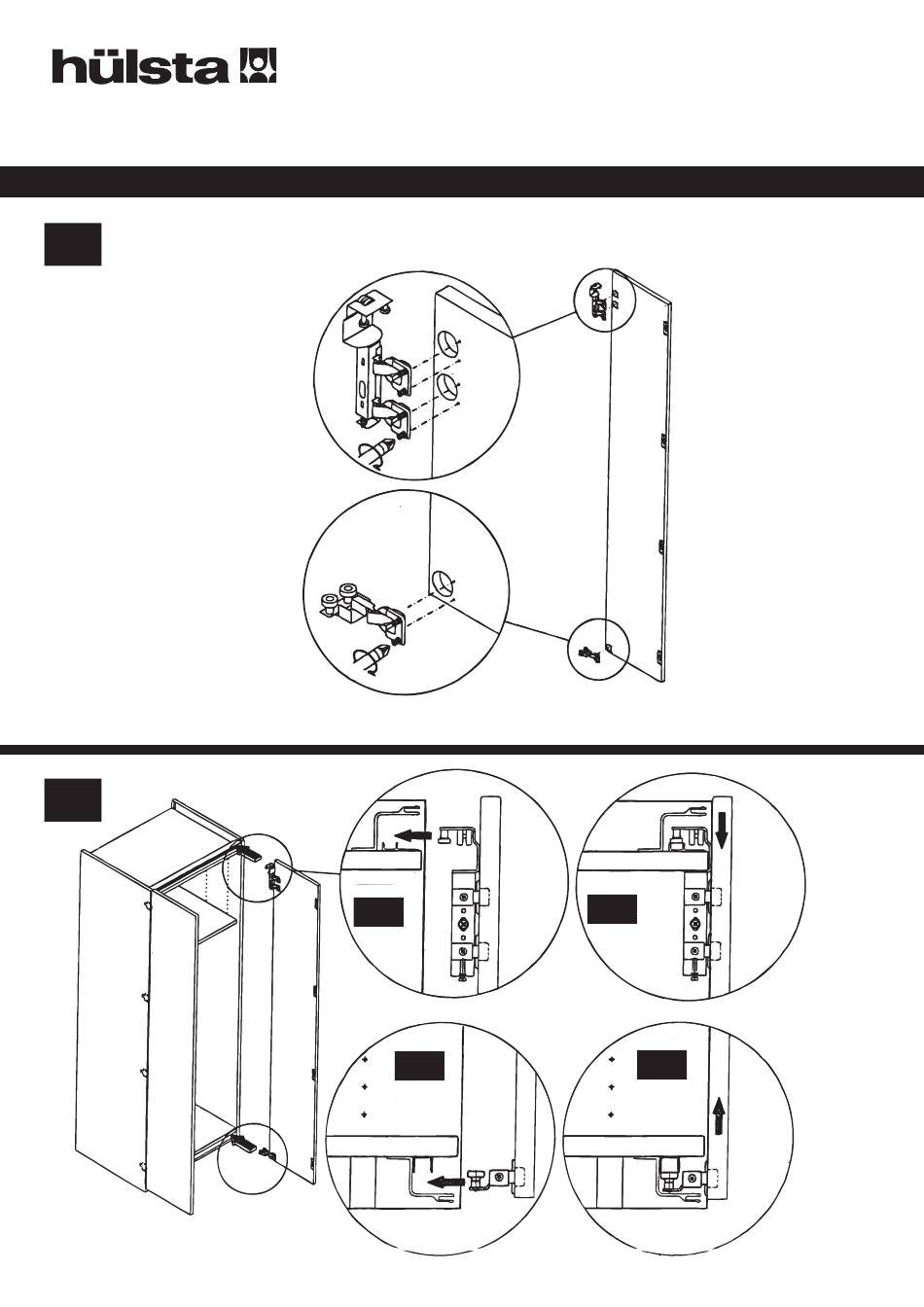 hülsta