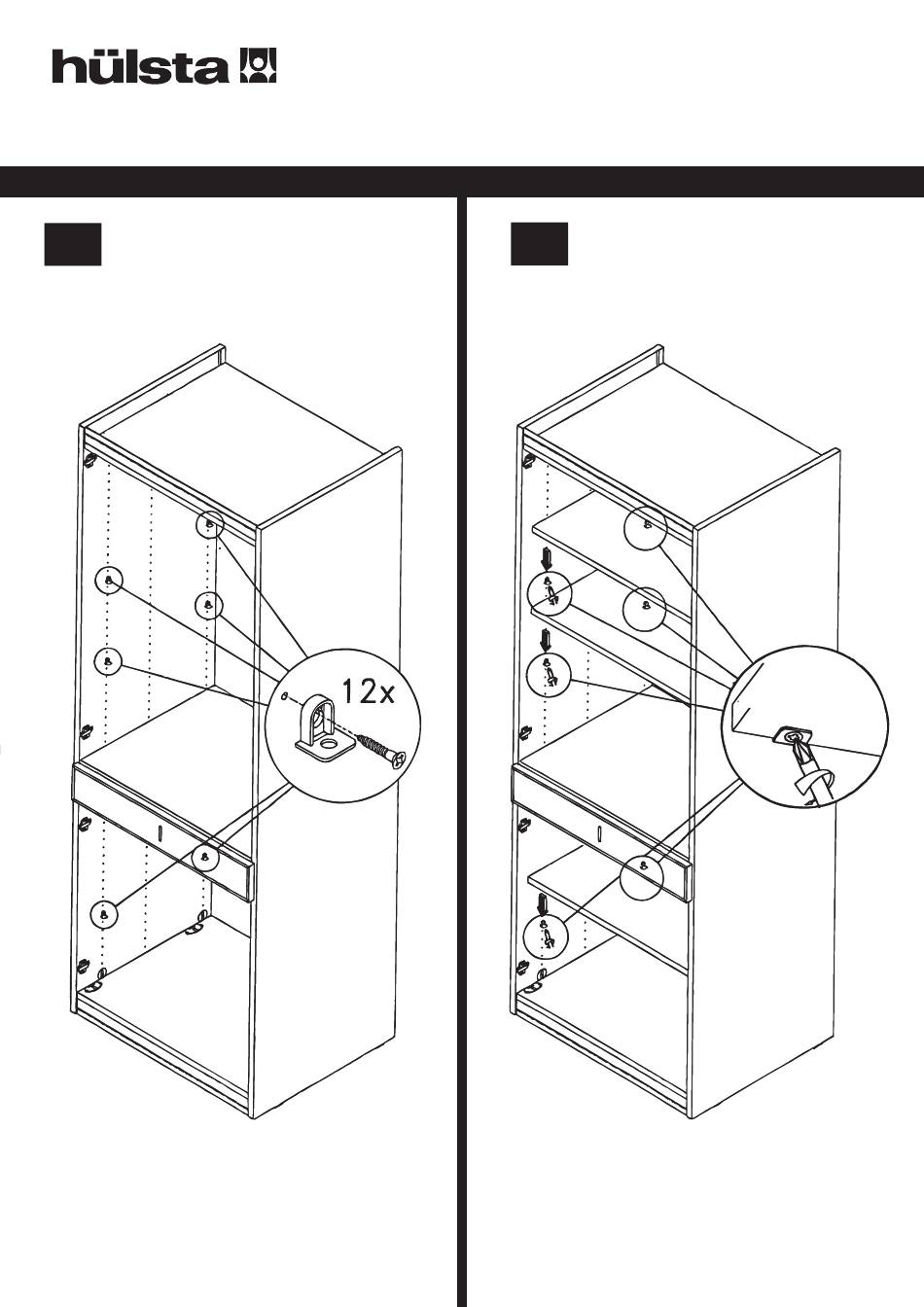 hülsta

12x