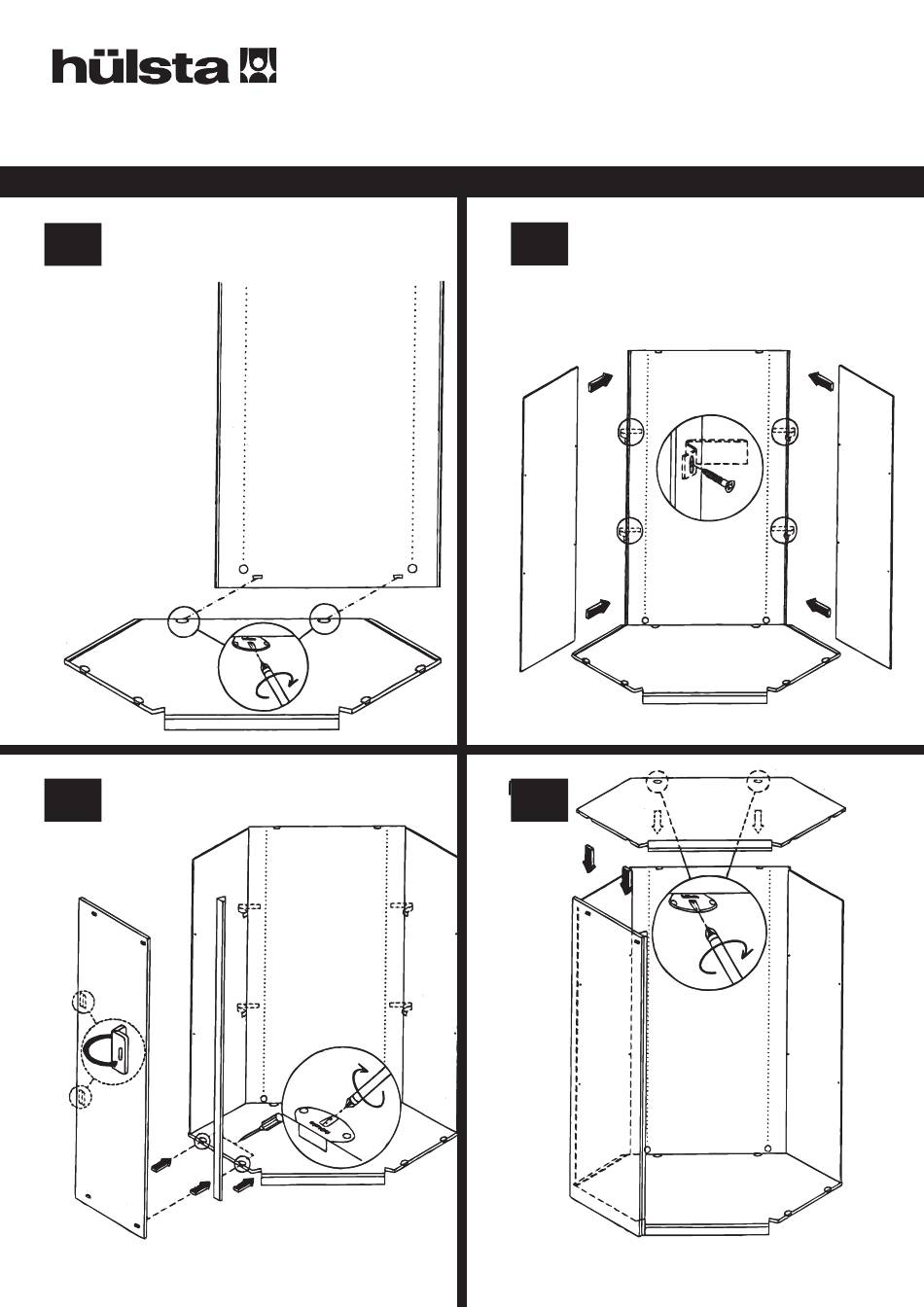 hülsta