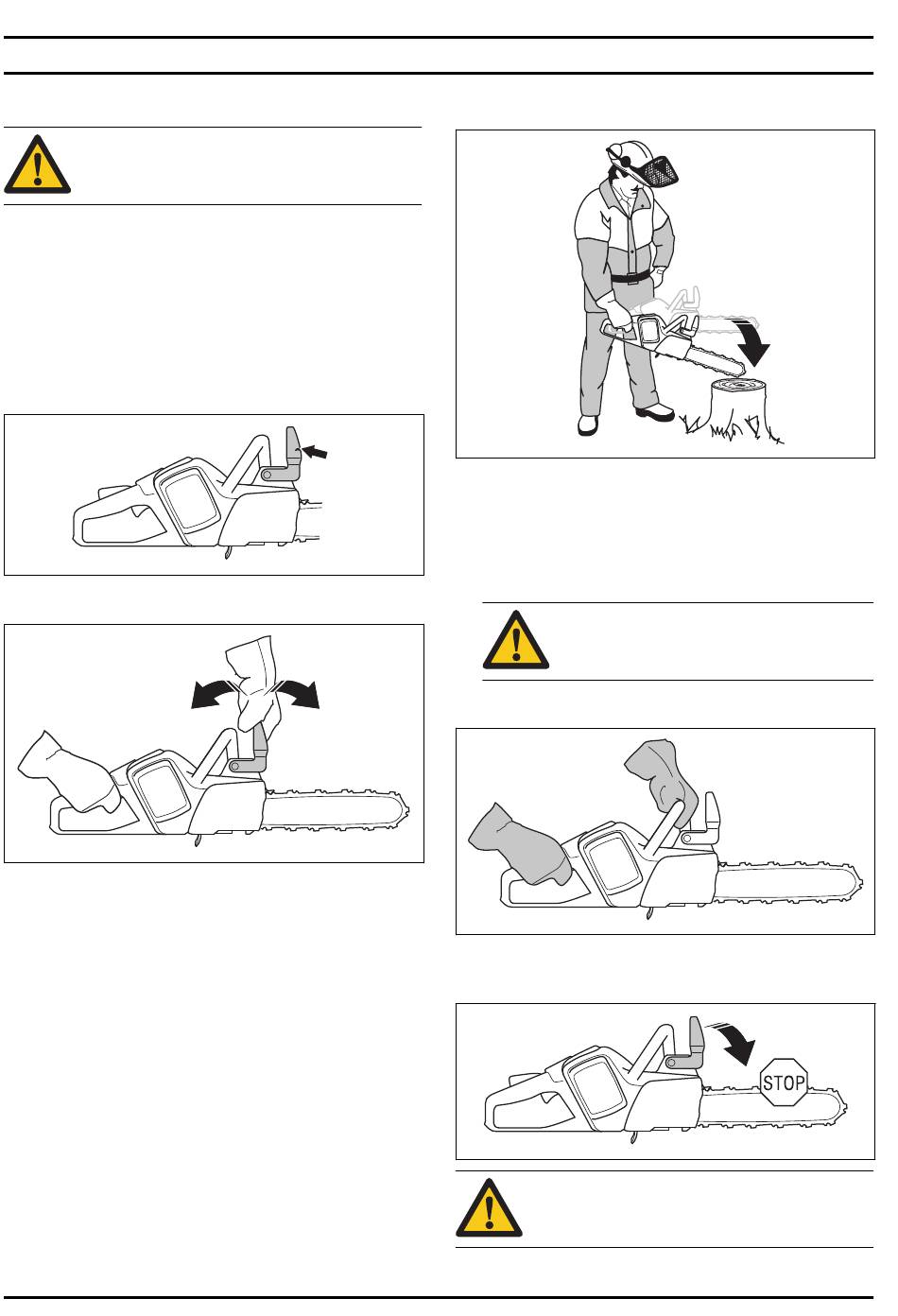 STOP