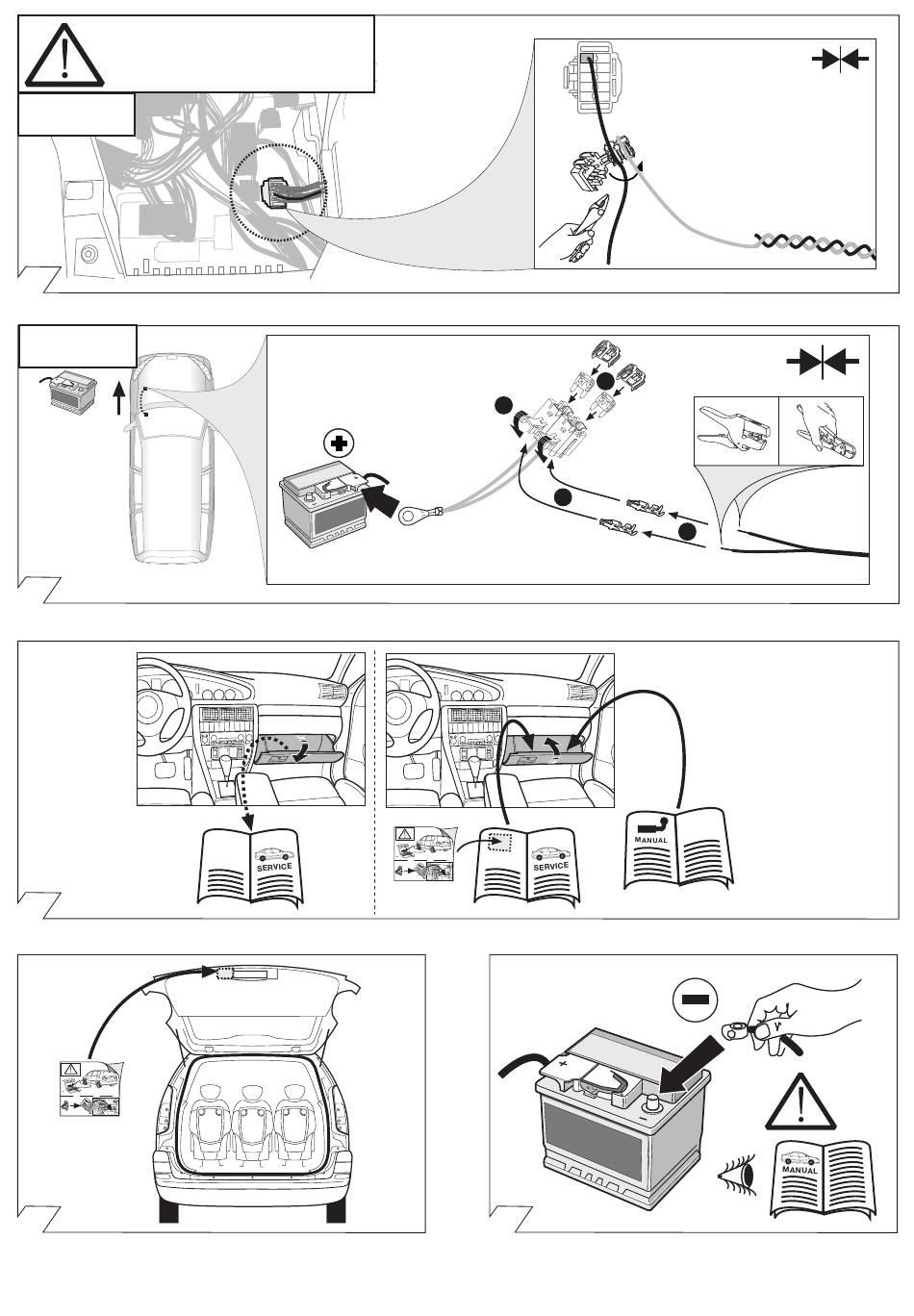 SERVICE

SERVICE

MANUAL

MANUAL