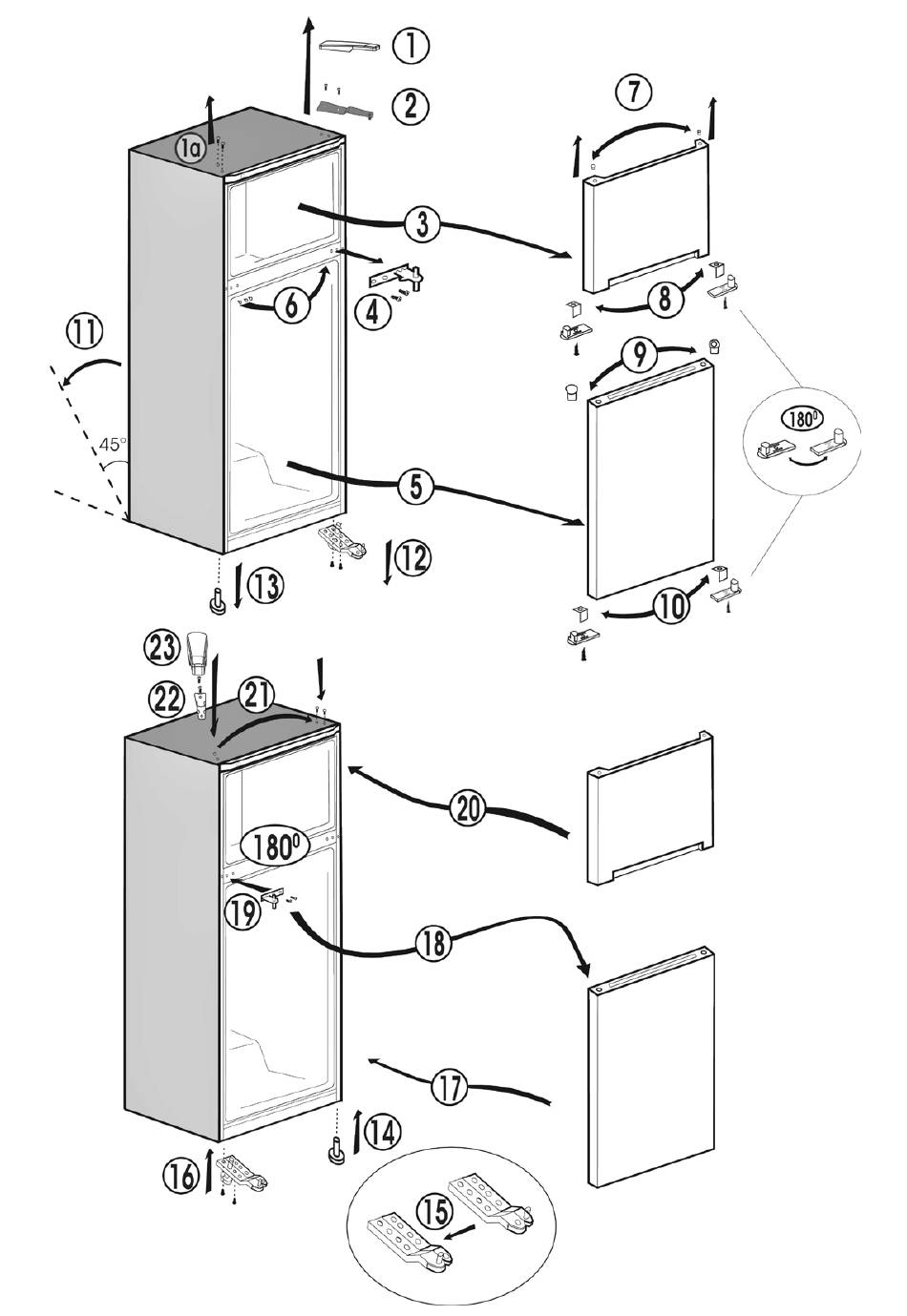 1
2
1a
7
3
4
6
8
11
9
$180^0$
45°
5
12
13
10
23
22
21
20
$180^0$
19
18
17
14
16
15