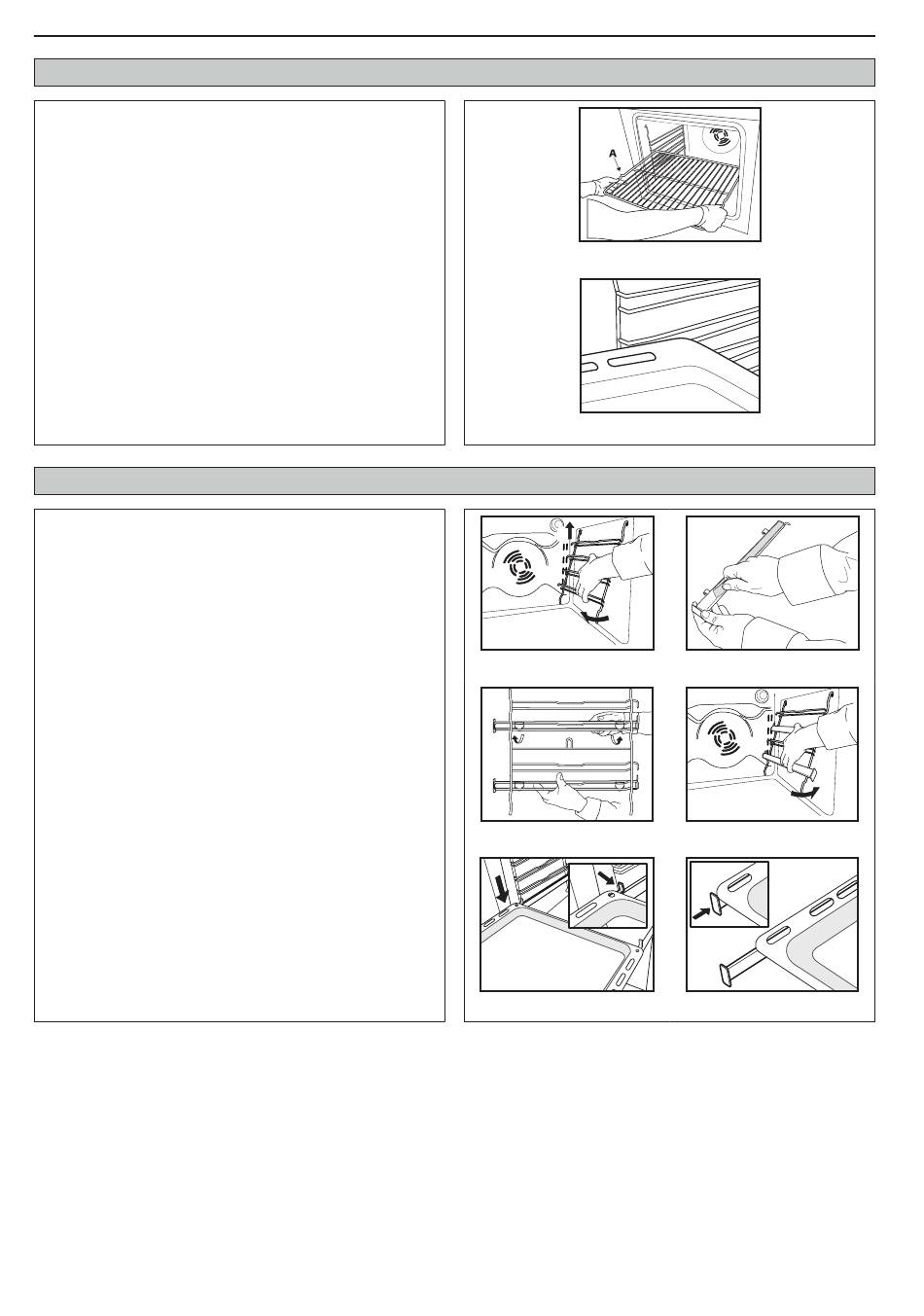 A