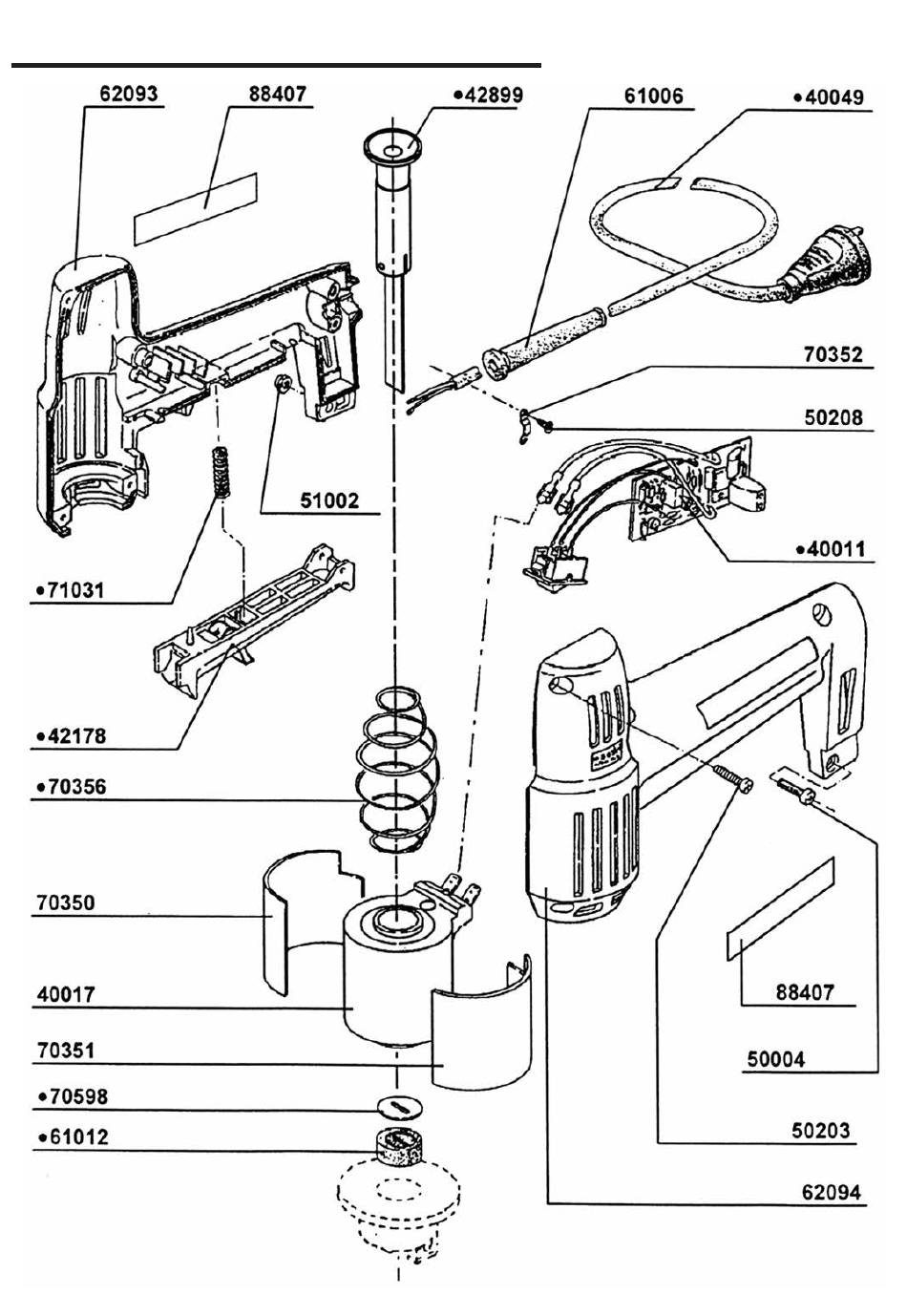 62093
88407
•42899
61006
•40049
70352
50208
51002
•40011
•71031
•42178
•70356
70350
40017
70351
•70598
•61012
88407
50004
50203
62094