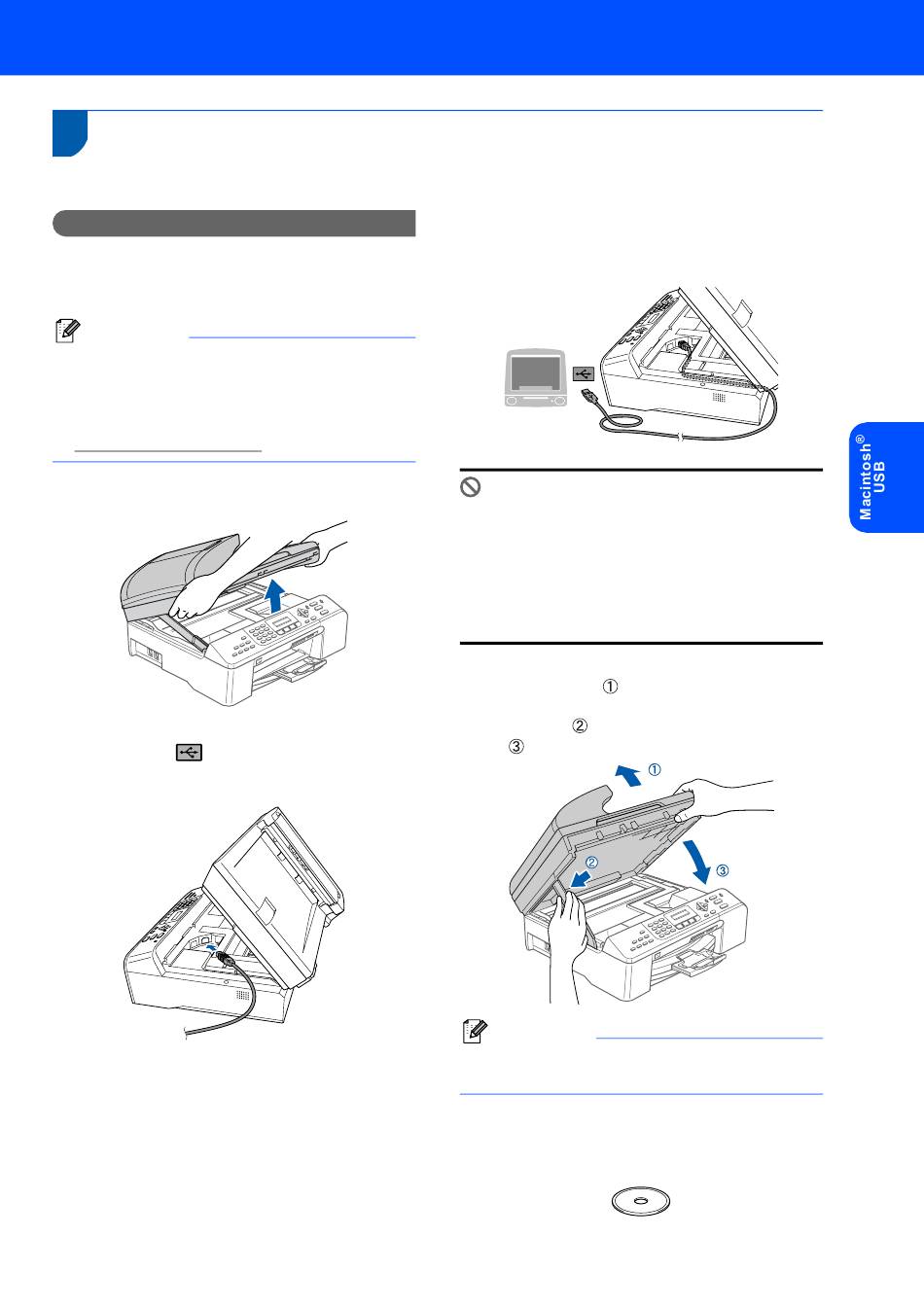 Macintosh®
USB

①

②
③

①

②

③