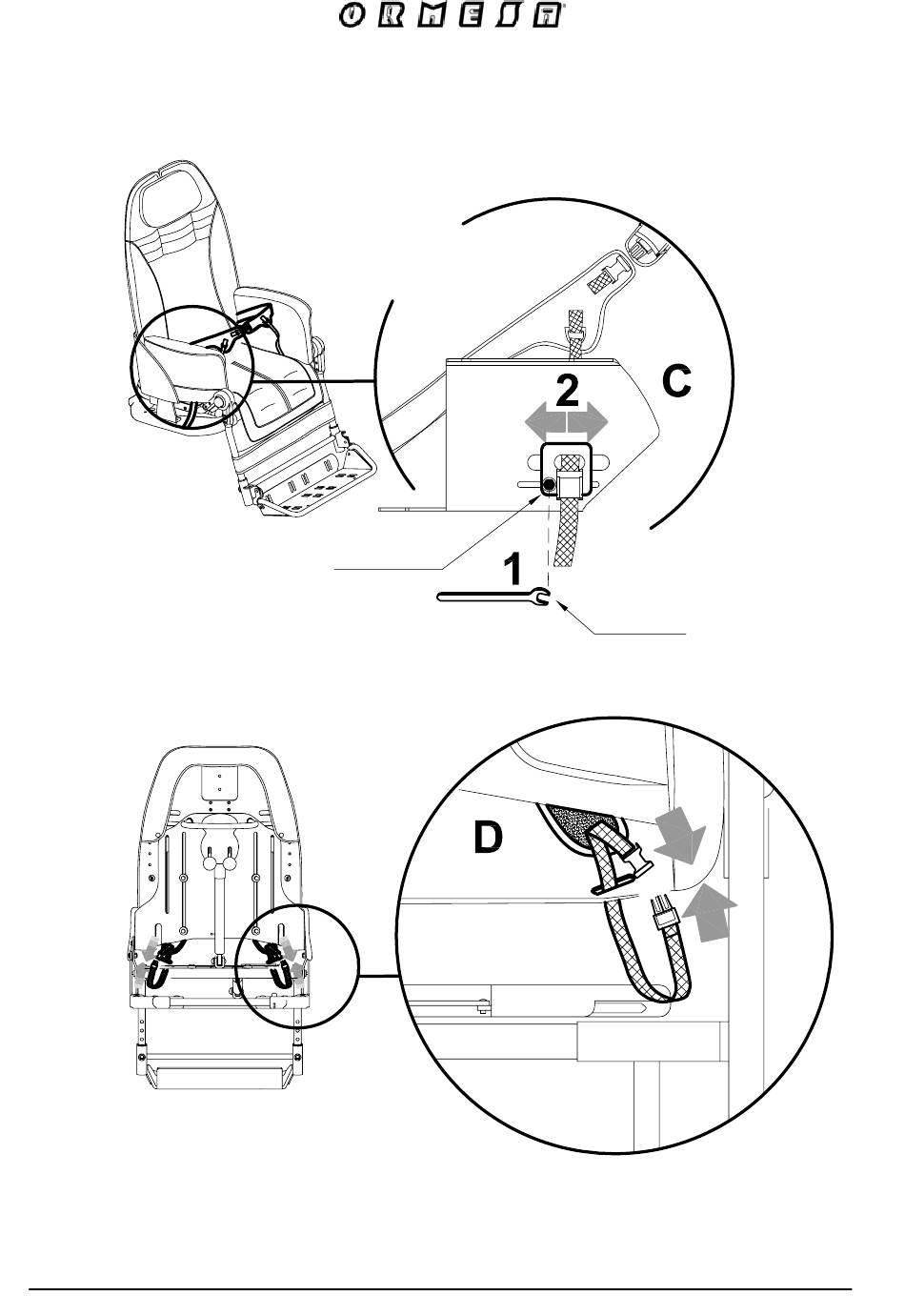 ORMESA

2

C

1

D