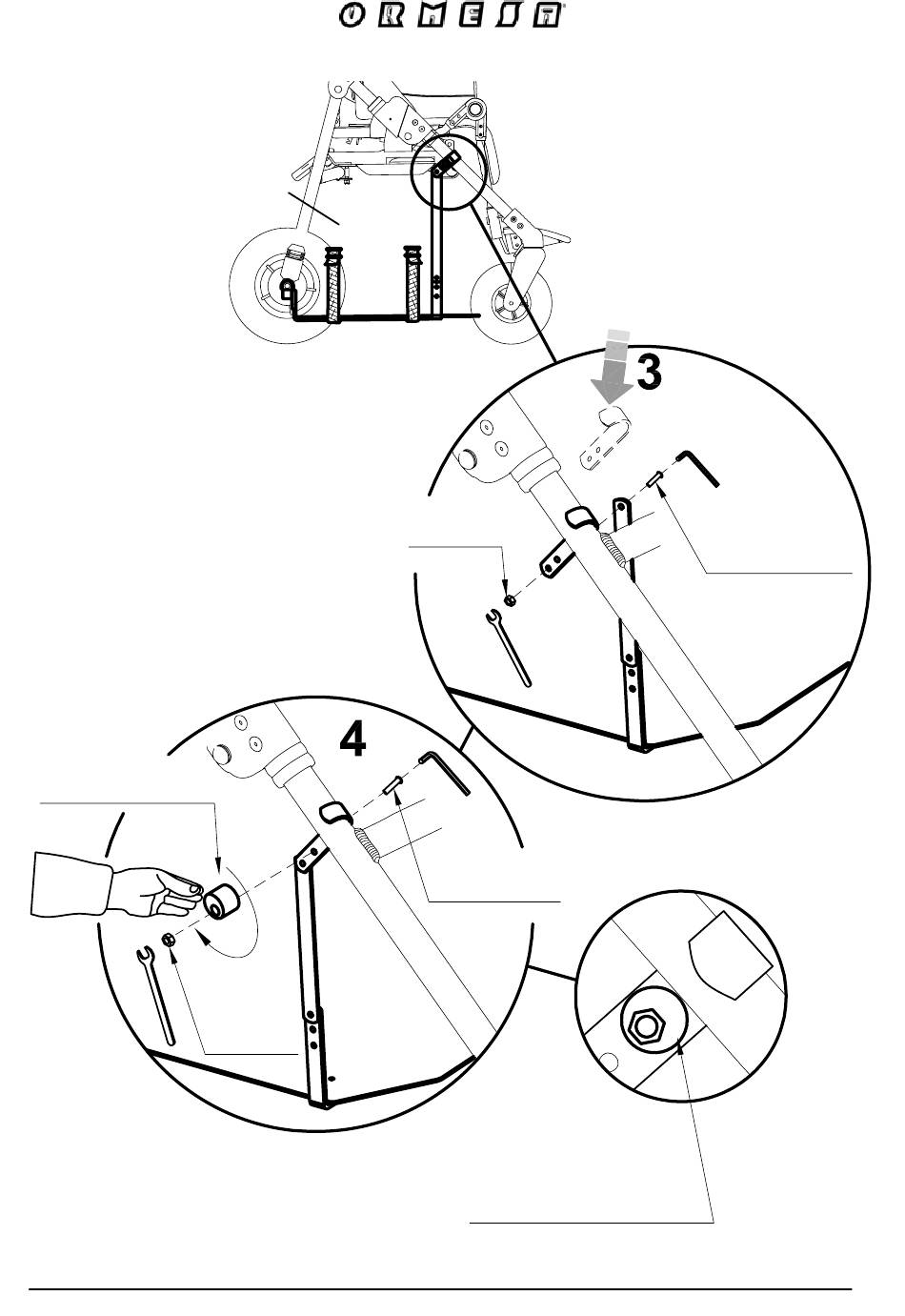 ORMESA

3

4