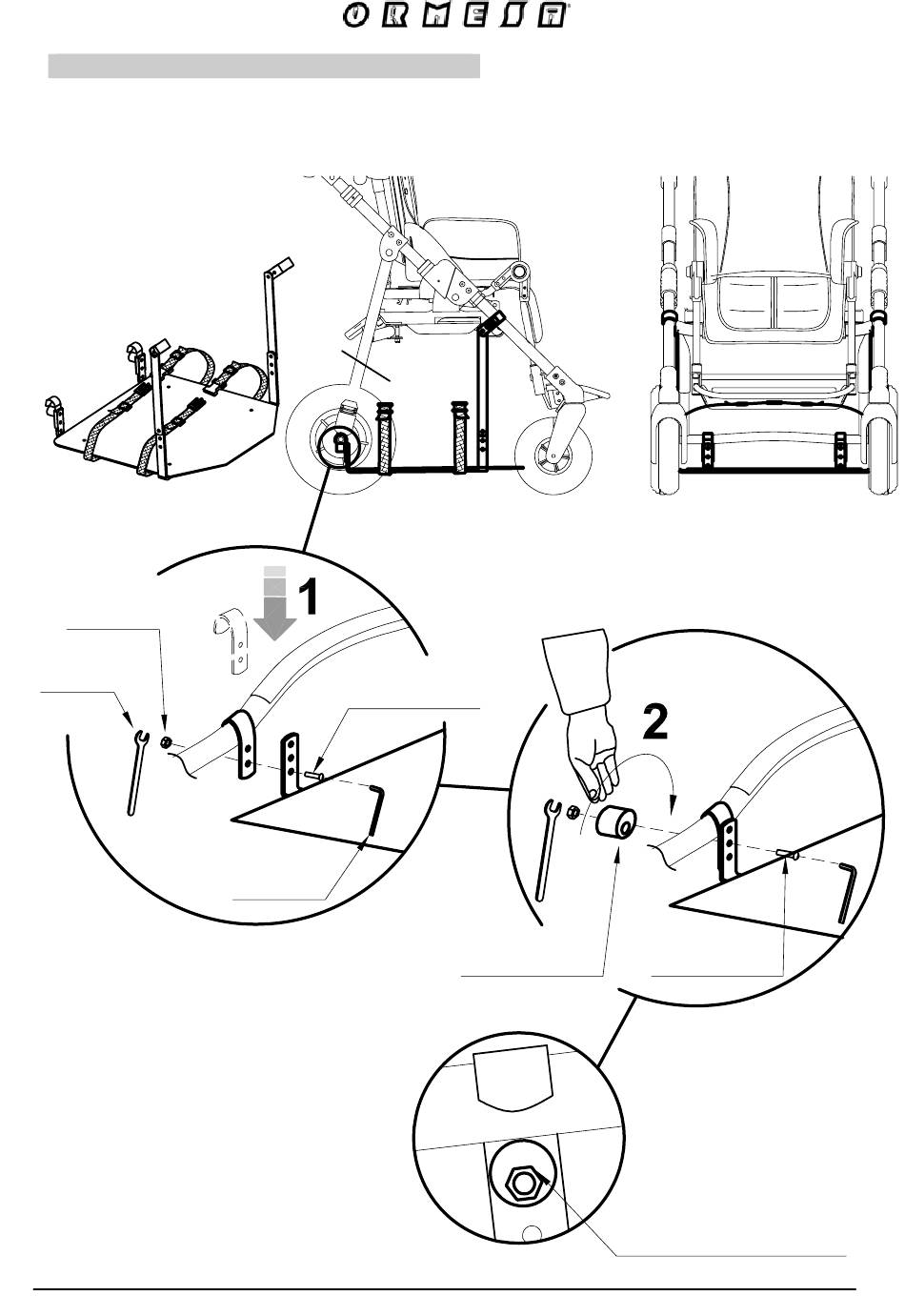 ORMESA

1

2