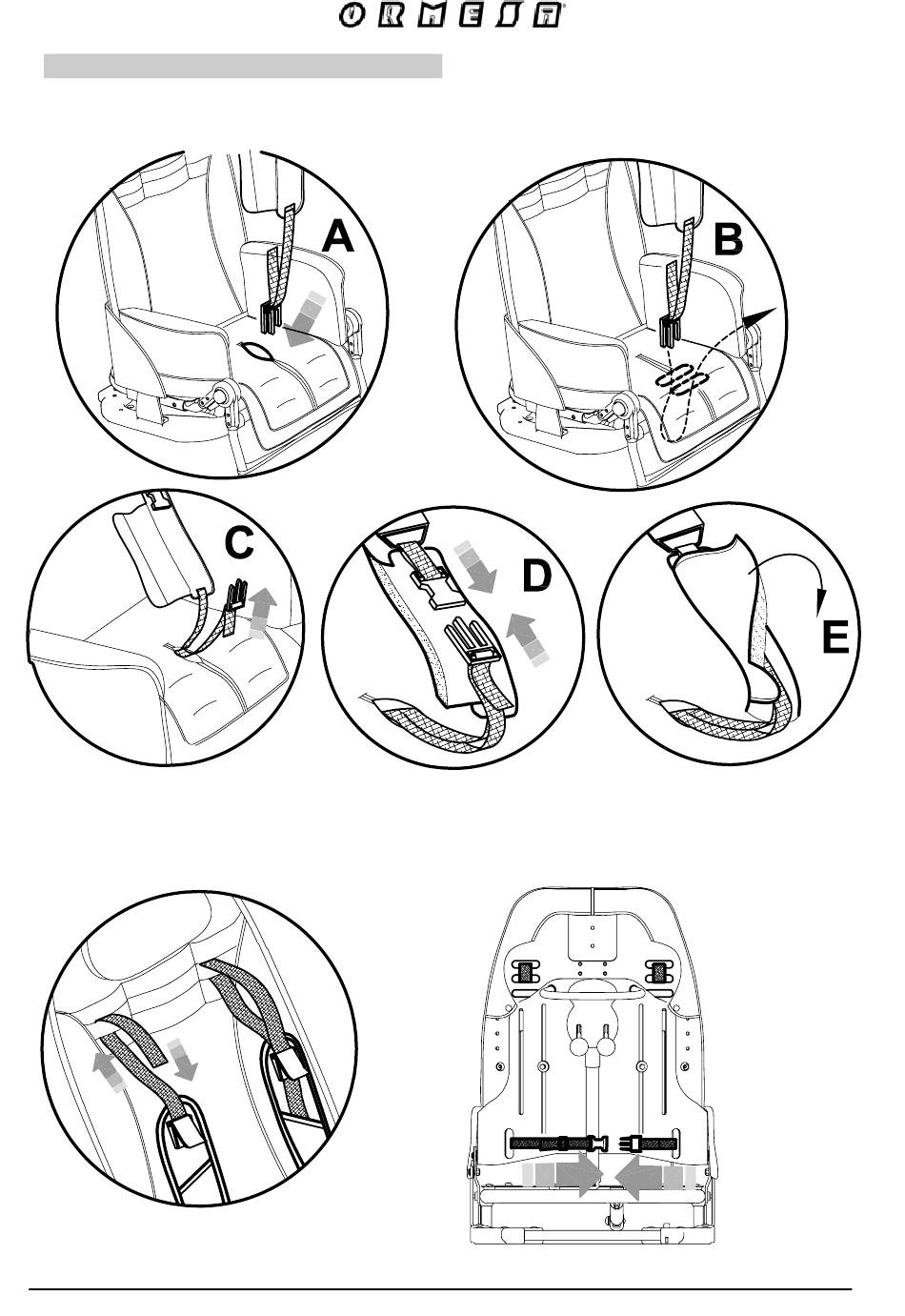 ORMESA

A

B

C

D

E