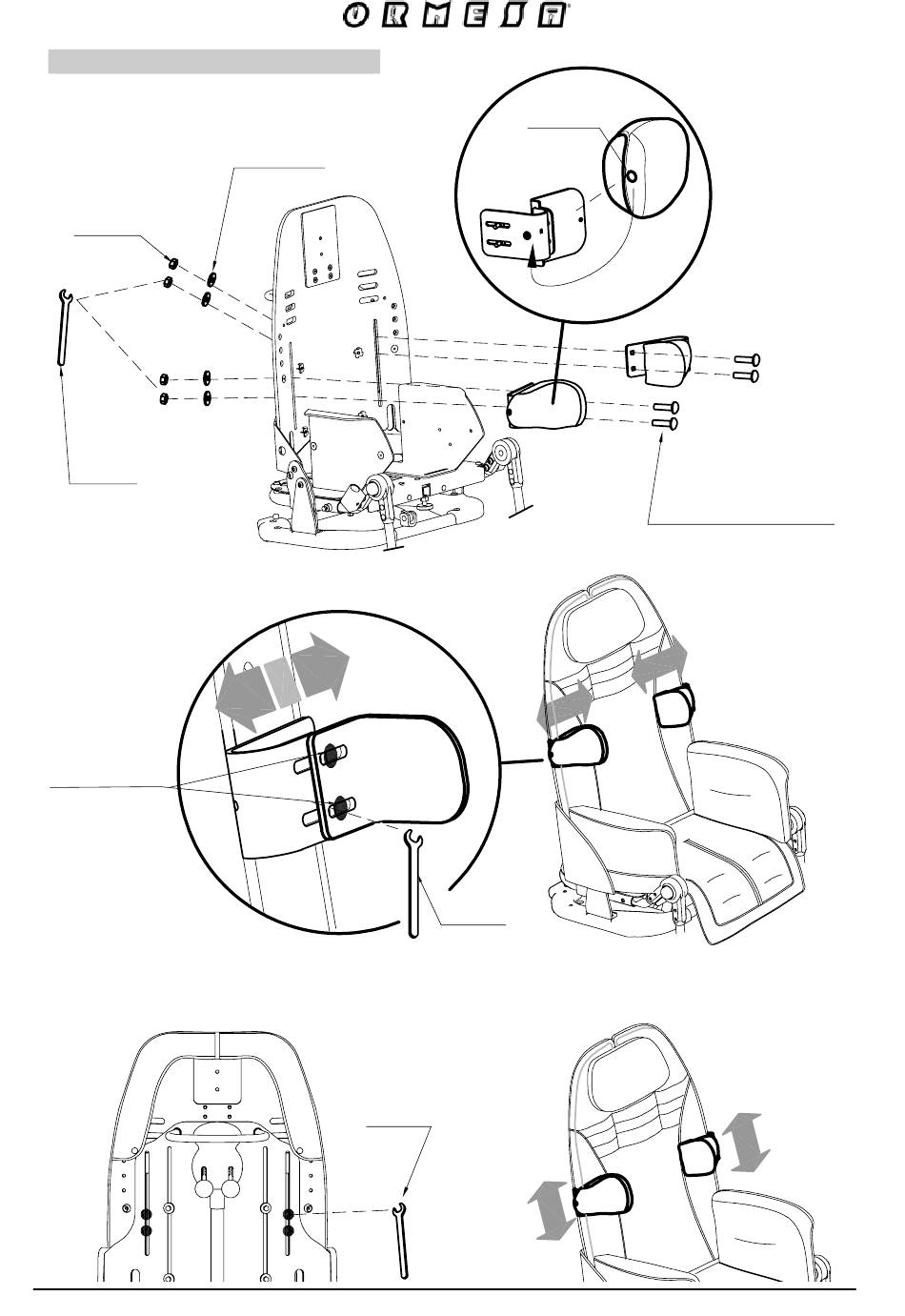 ORMESA®