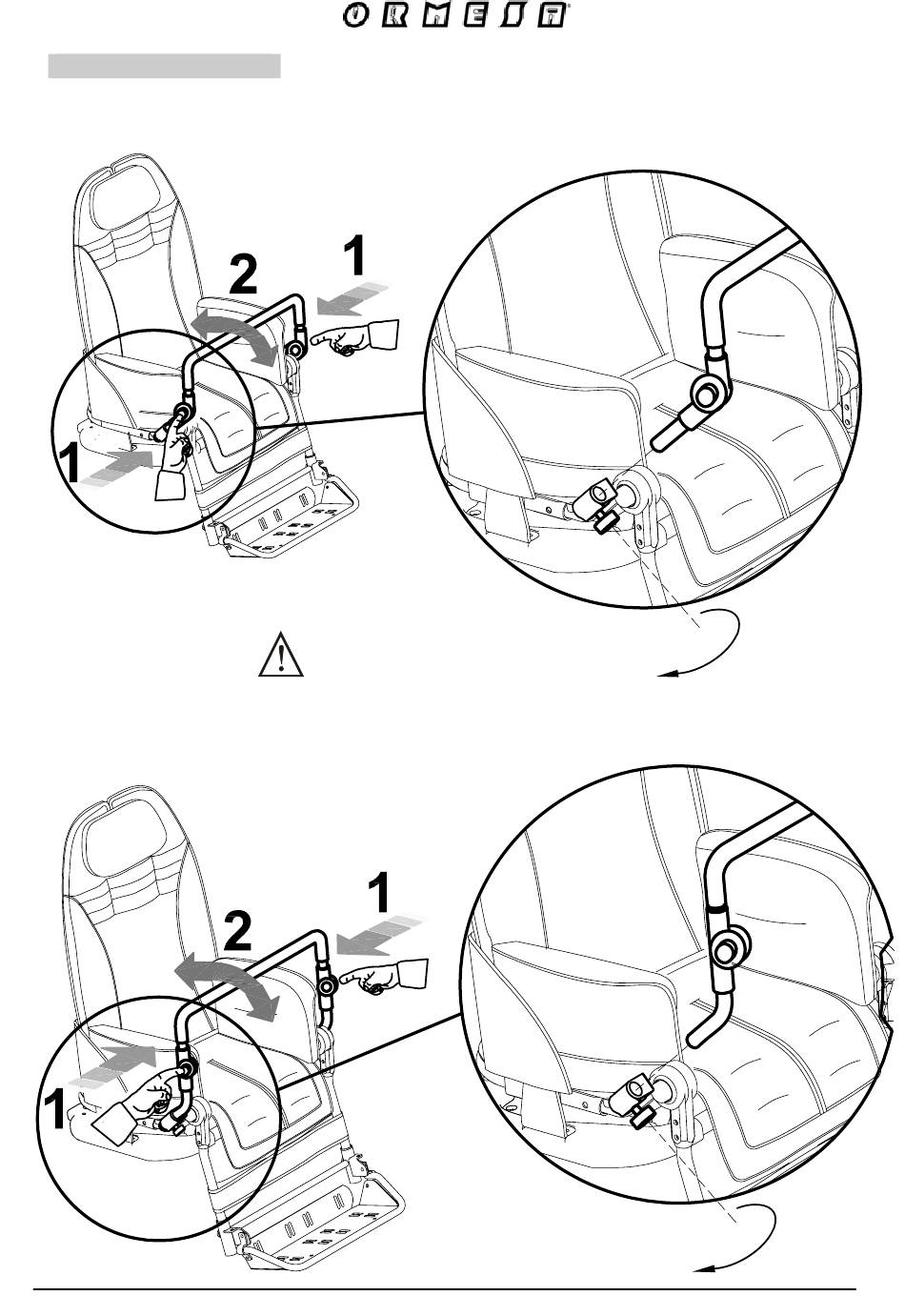 ORMESA

2
1
1

2
1
1