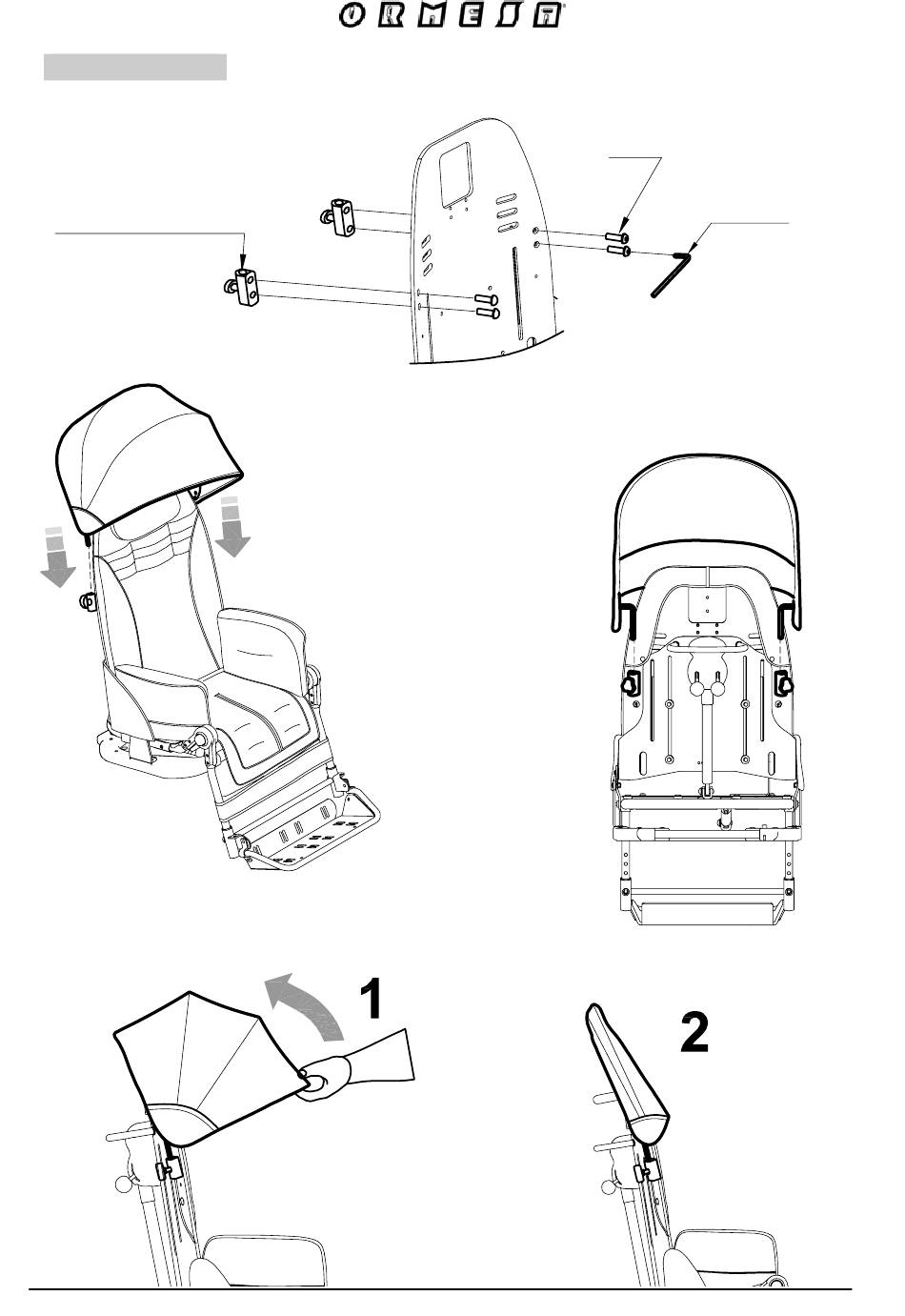 ORMESA

1

2