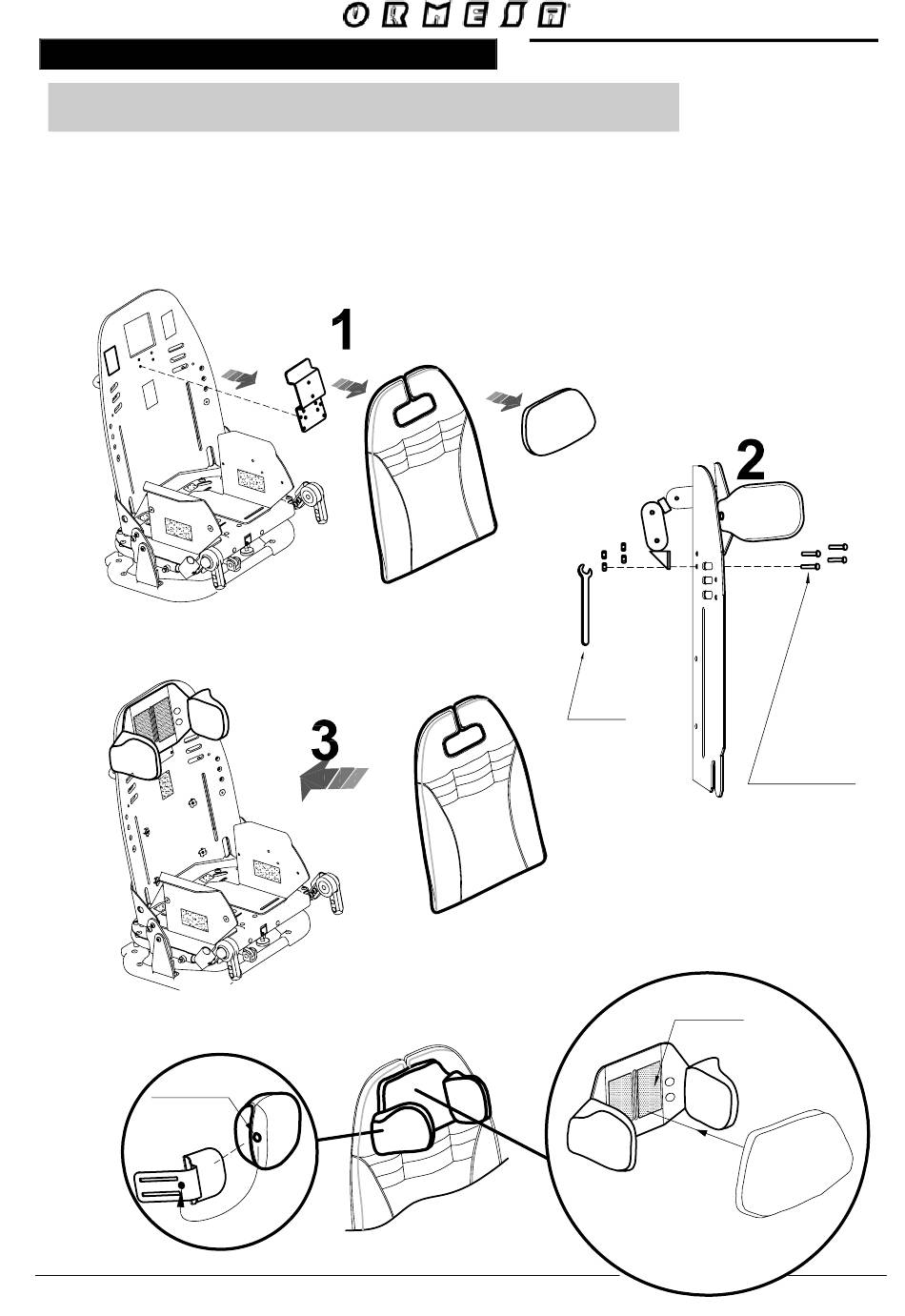 ORMESA®

1

2

3