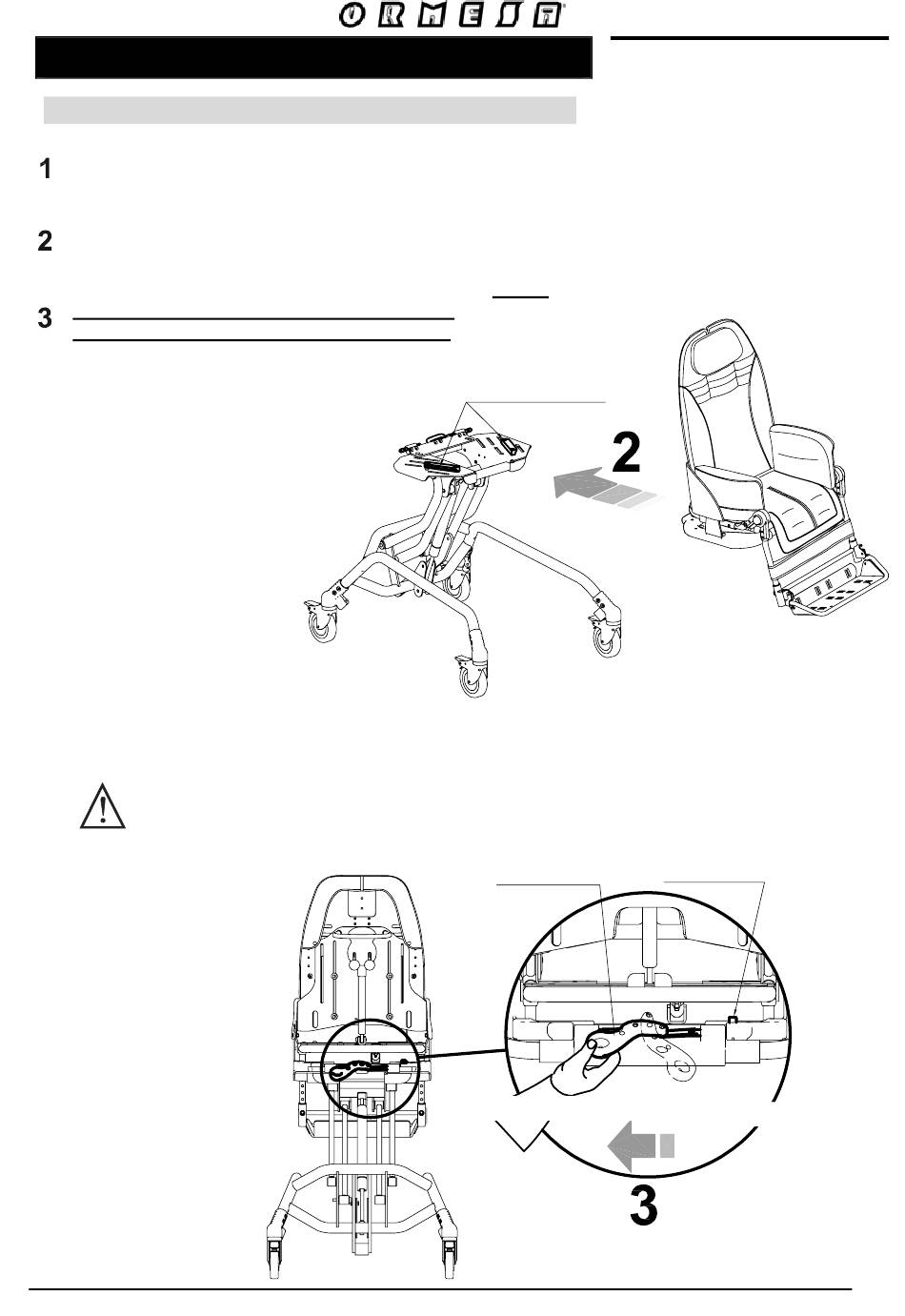 ORMESA

1

2

3

2

3