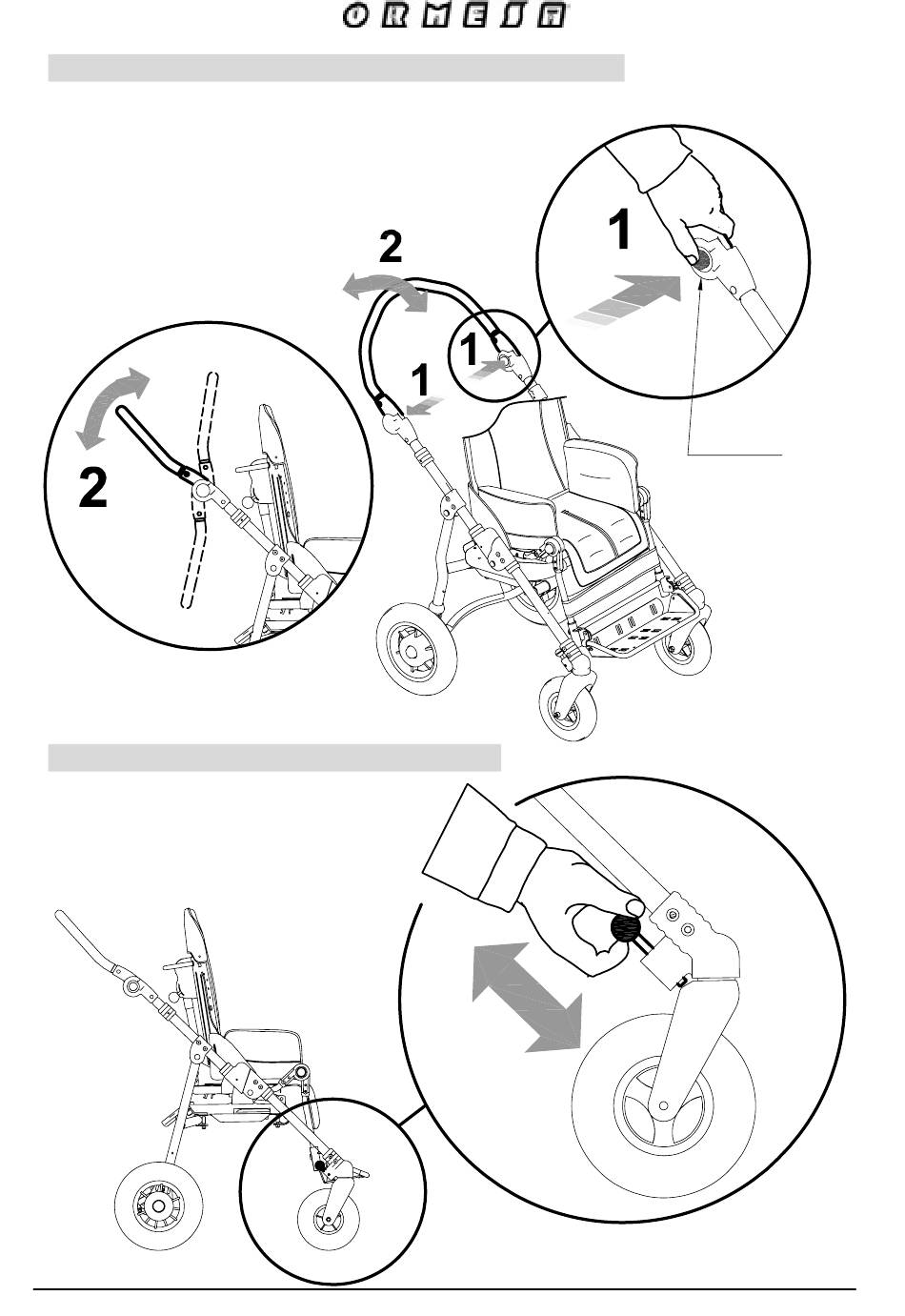 ORMESA

2

1

1

1

2