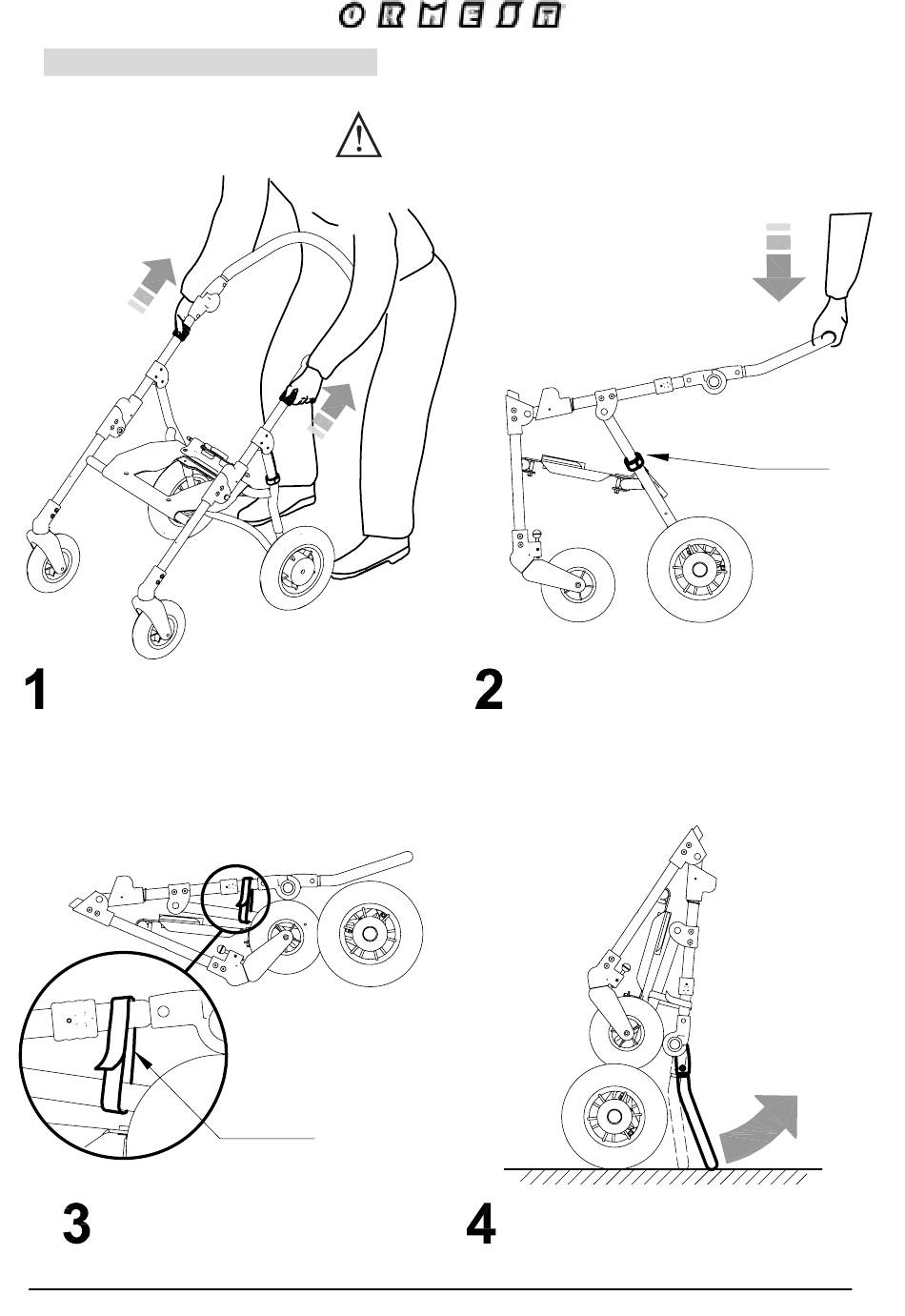 ORMESA

1

2

3

4