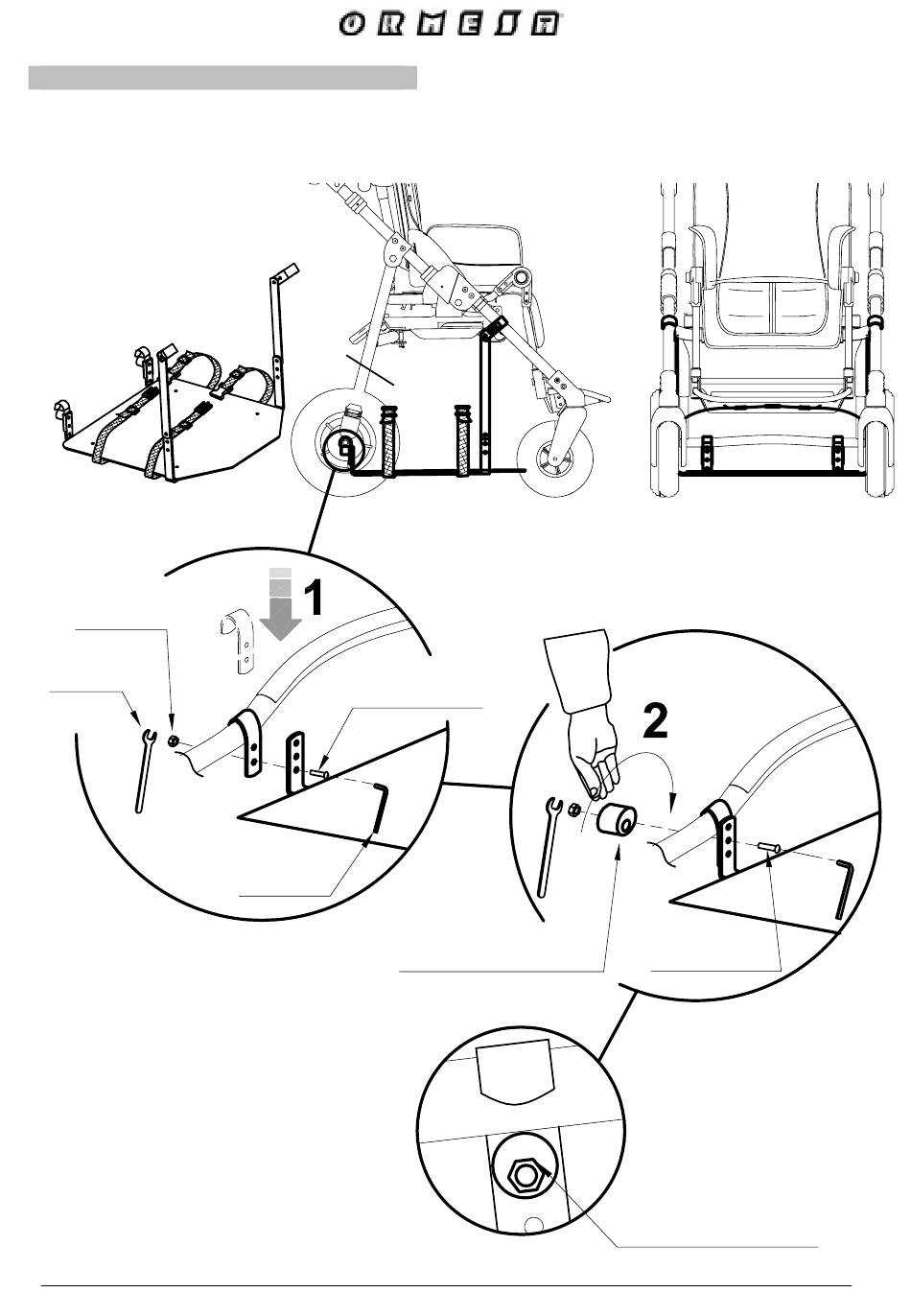 ORMESA

1

2